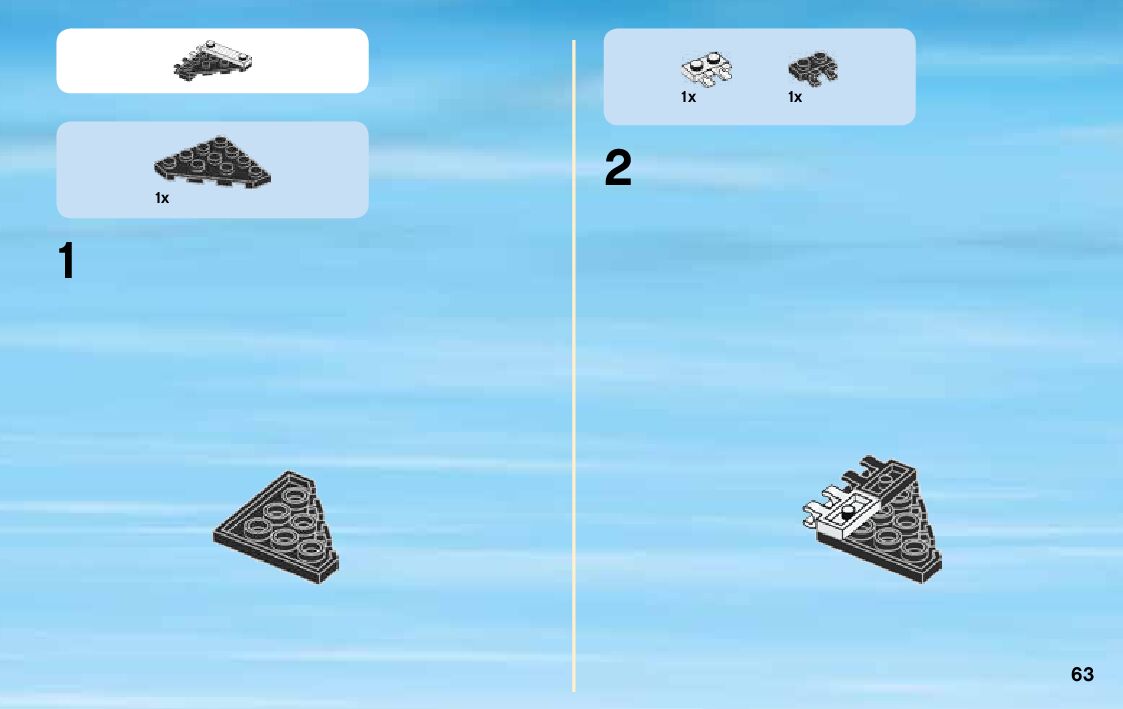 1x

1

1x

1x

2

63