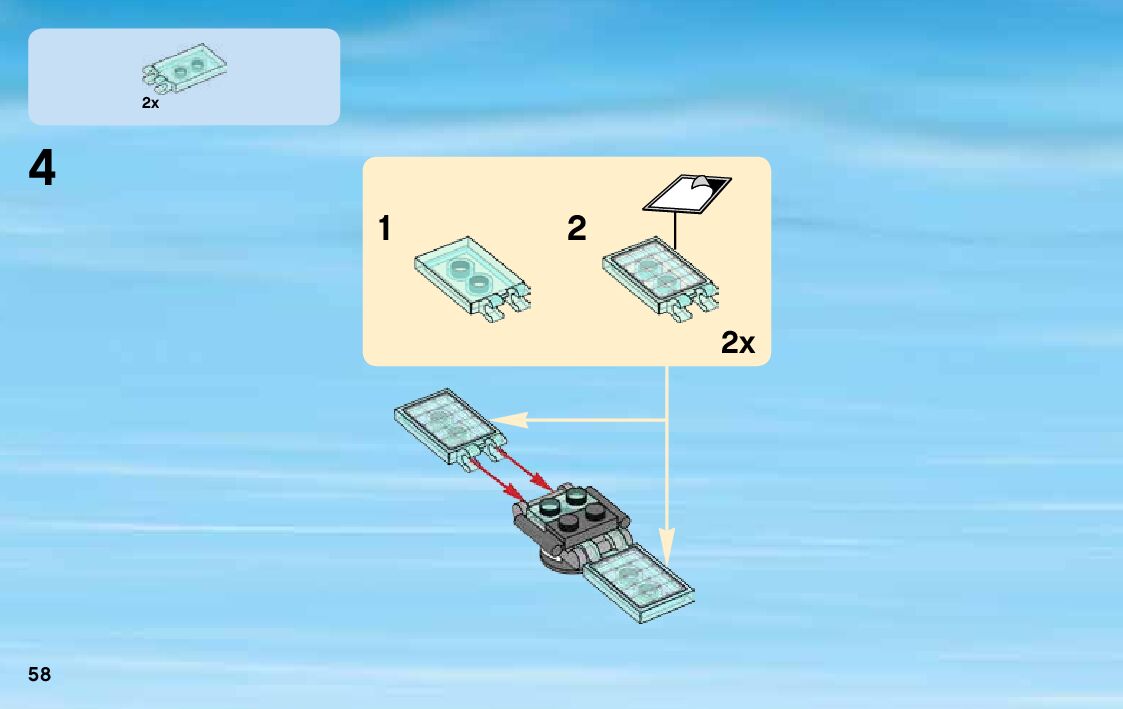 2x

4

1

2

2x

58