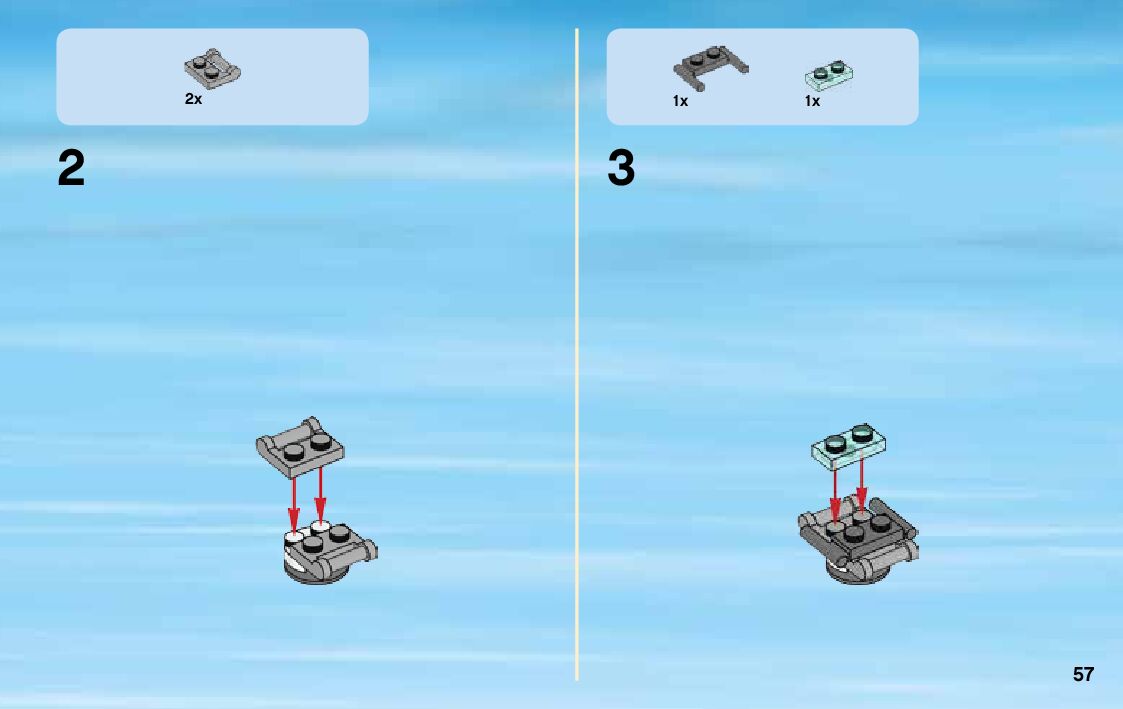 2x

2

1x 1x

3

57