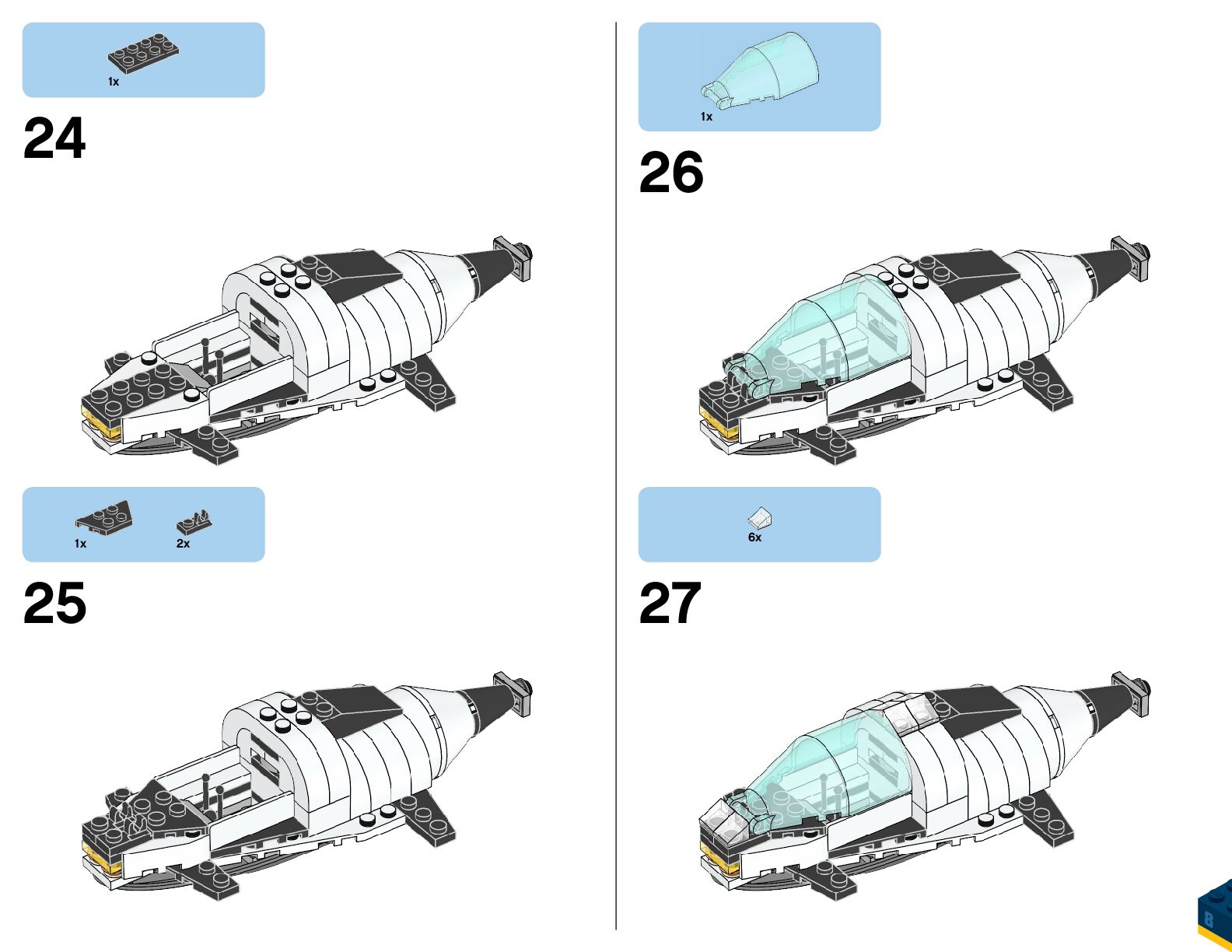 1x

24

1x 2x

25

1x

26

6x

27

8