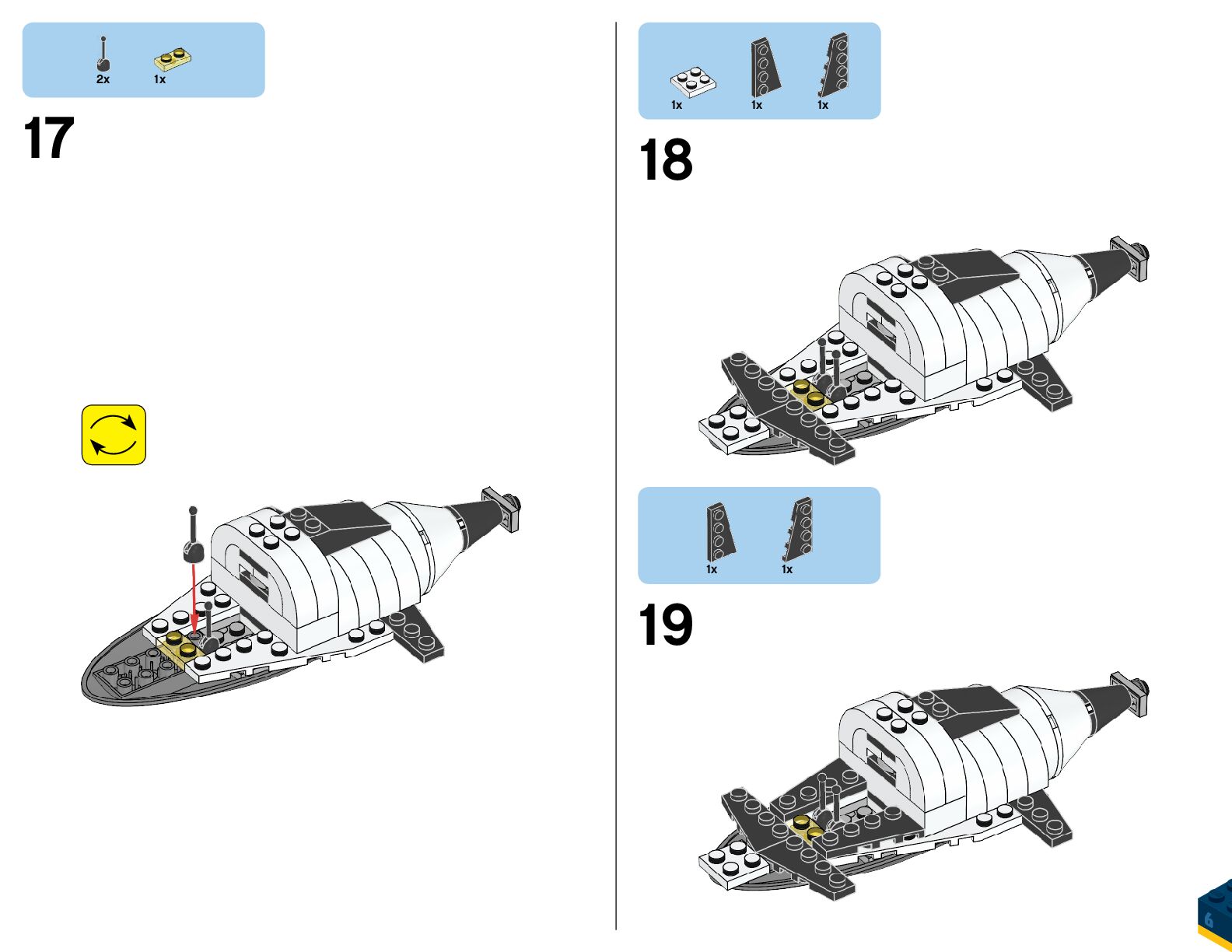 2x 1x

17

1x 1x 1x

18

1x 1x

19

6