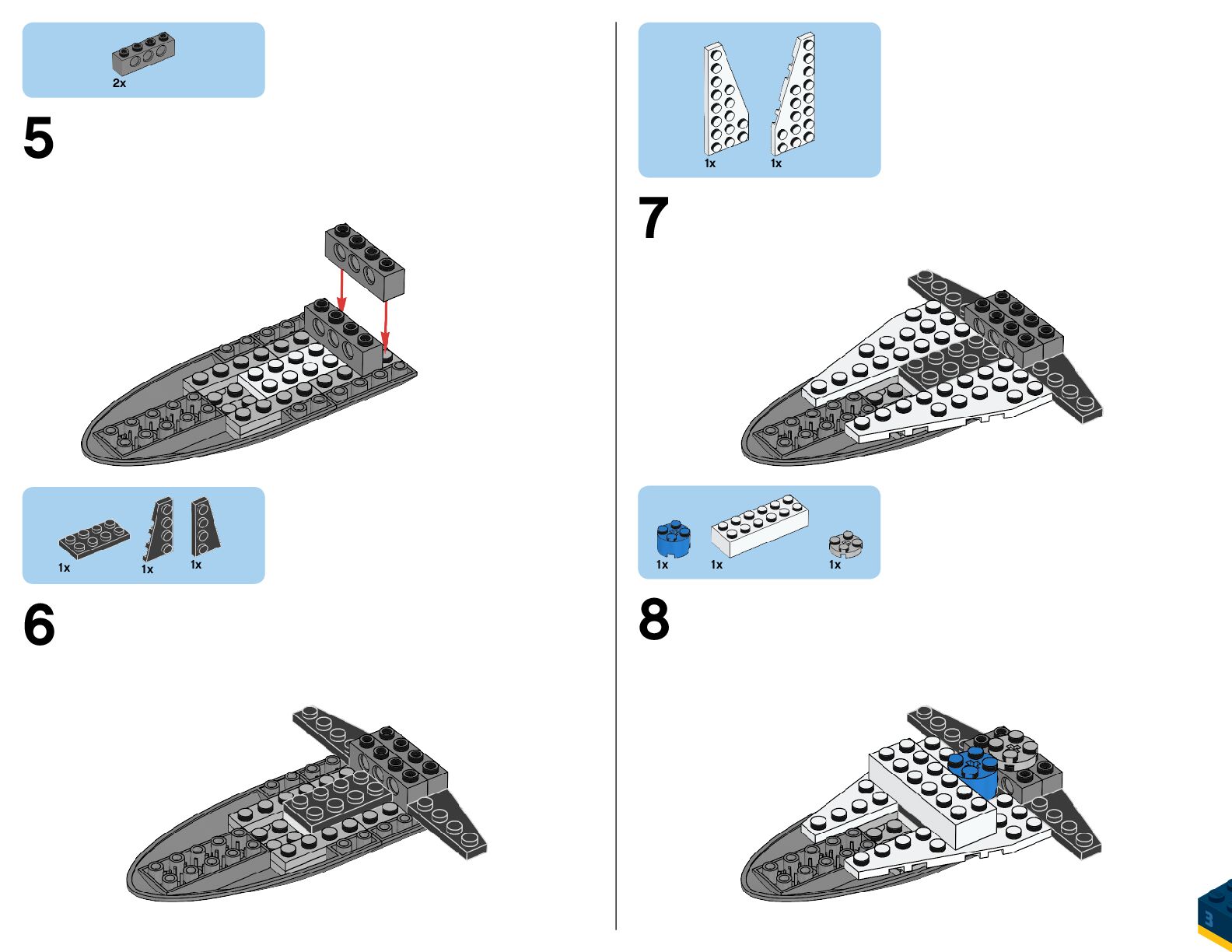 2x

5

1x 1x 1x

6

1x 1x

7

1x 1x 1x

8

3