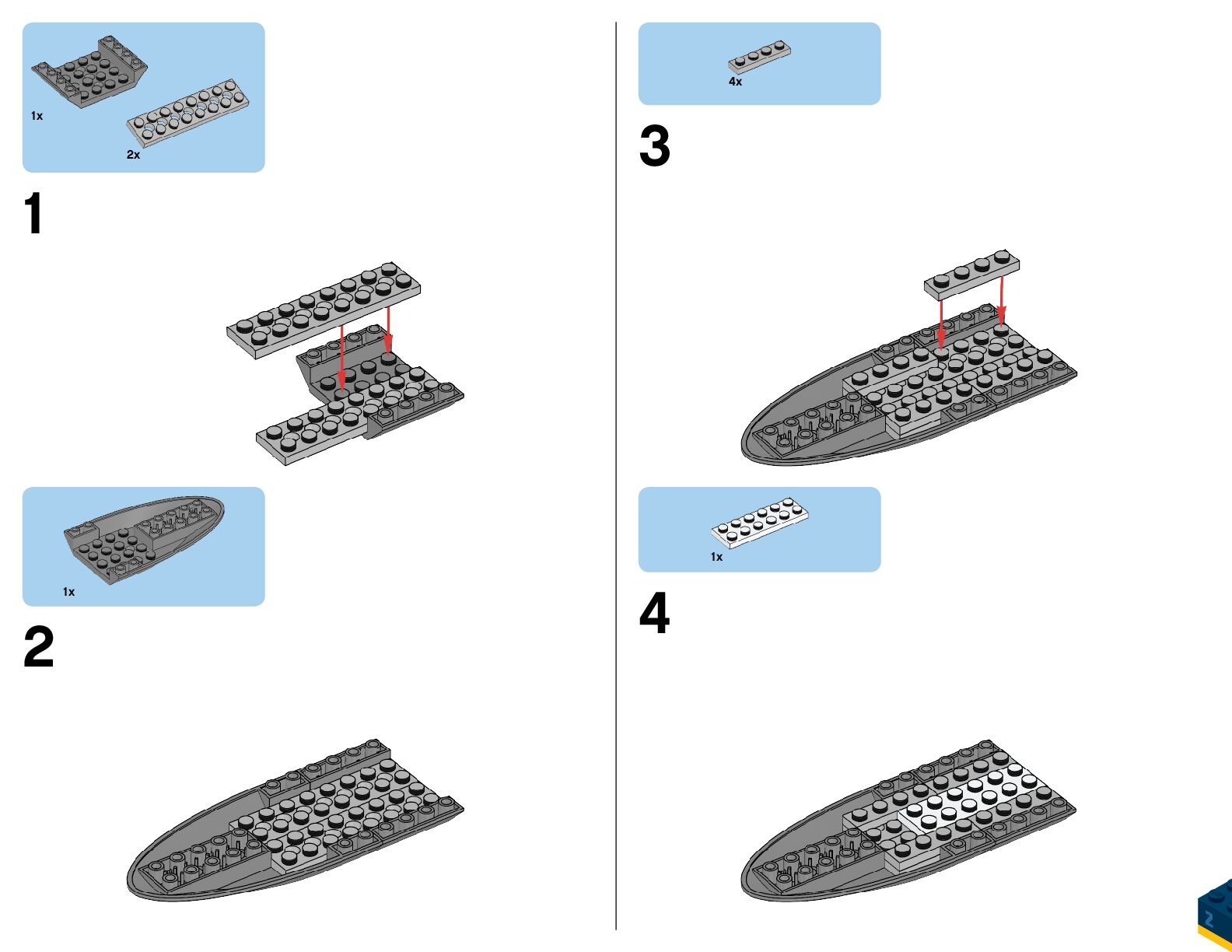 1x

2x

1

1x

2

4x

3

1x

4