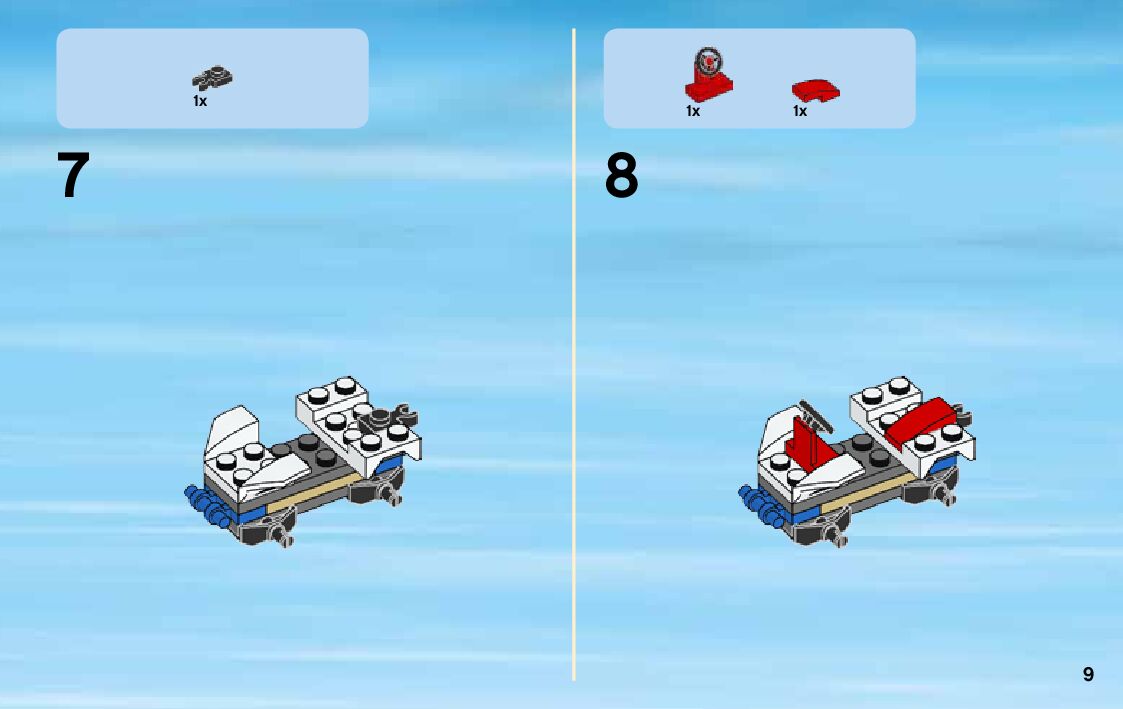 1x

7

1x 1x

8

9