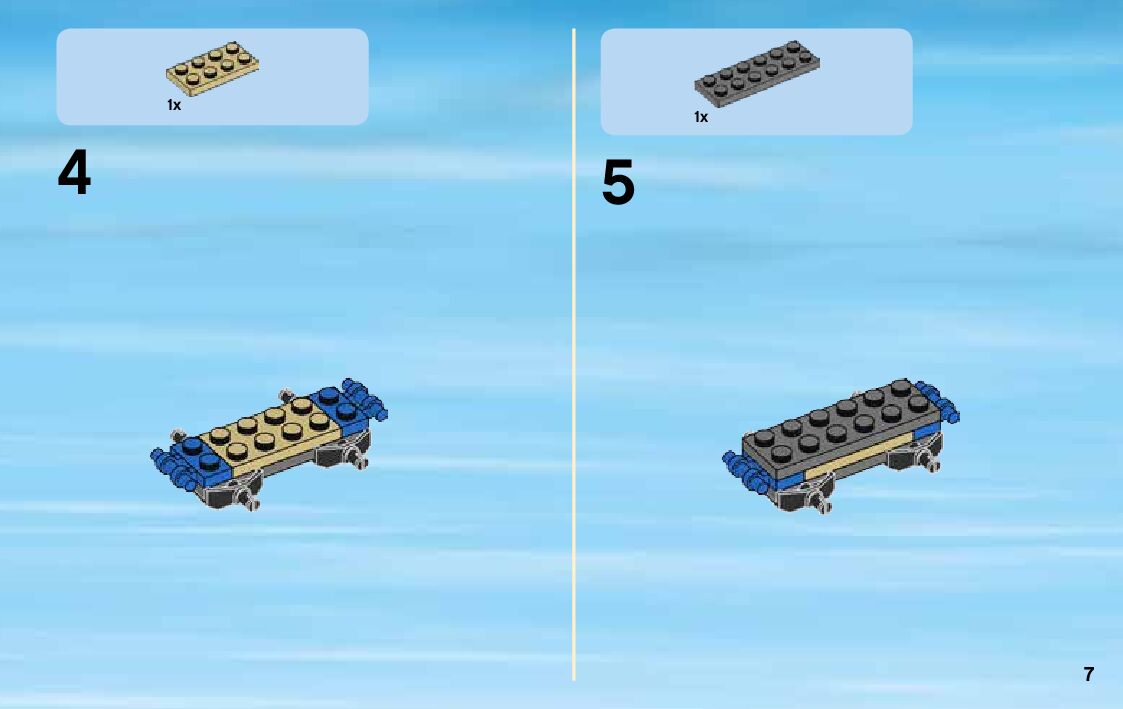 1x

4

1x

5

7