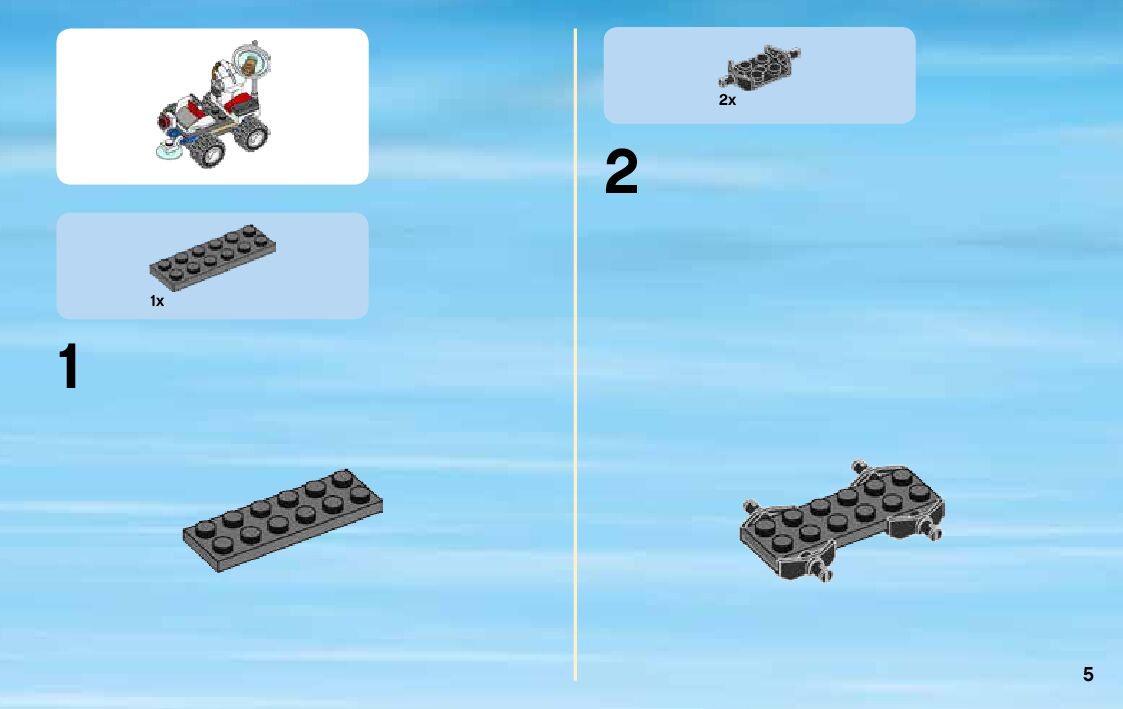 1x

1

2x

2

5