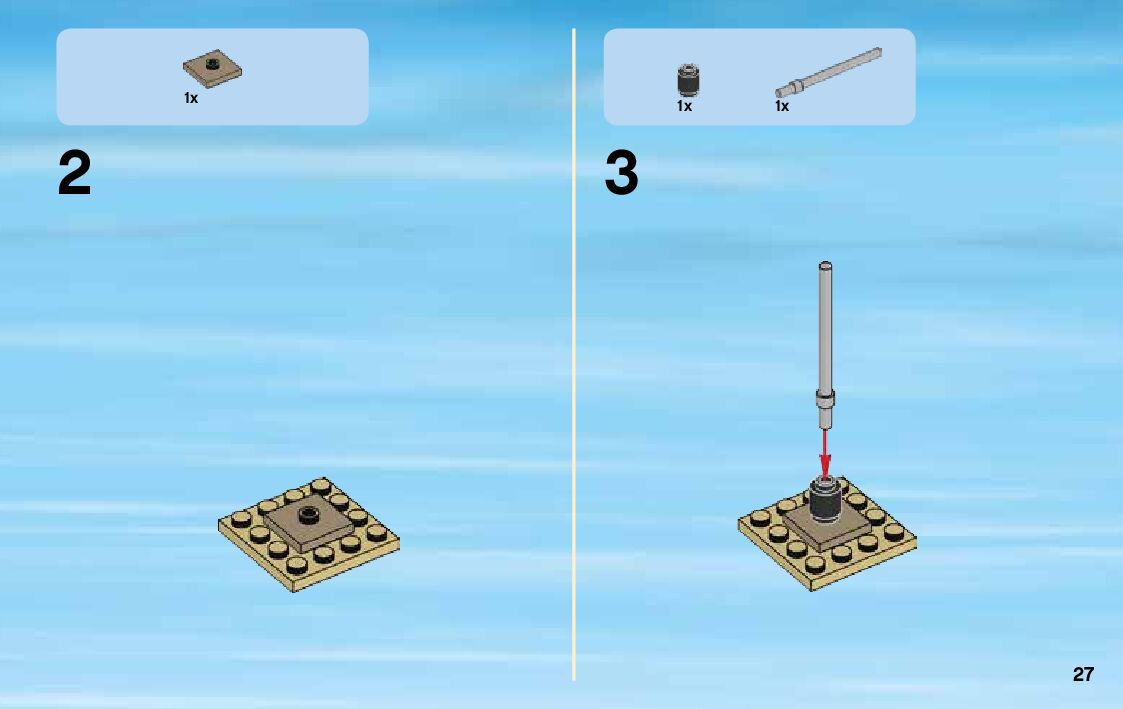 1x

2

1x 1x

3

27