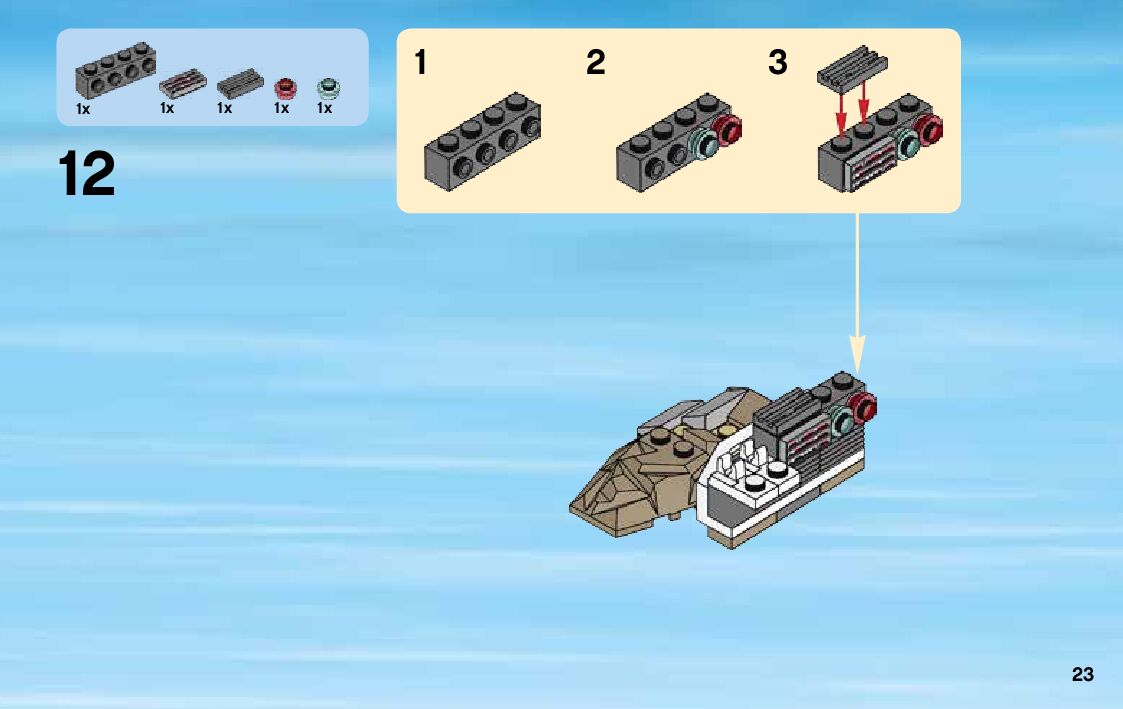 1x 1x 1x 1x 1x

12

1

2

3

23