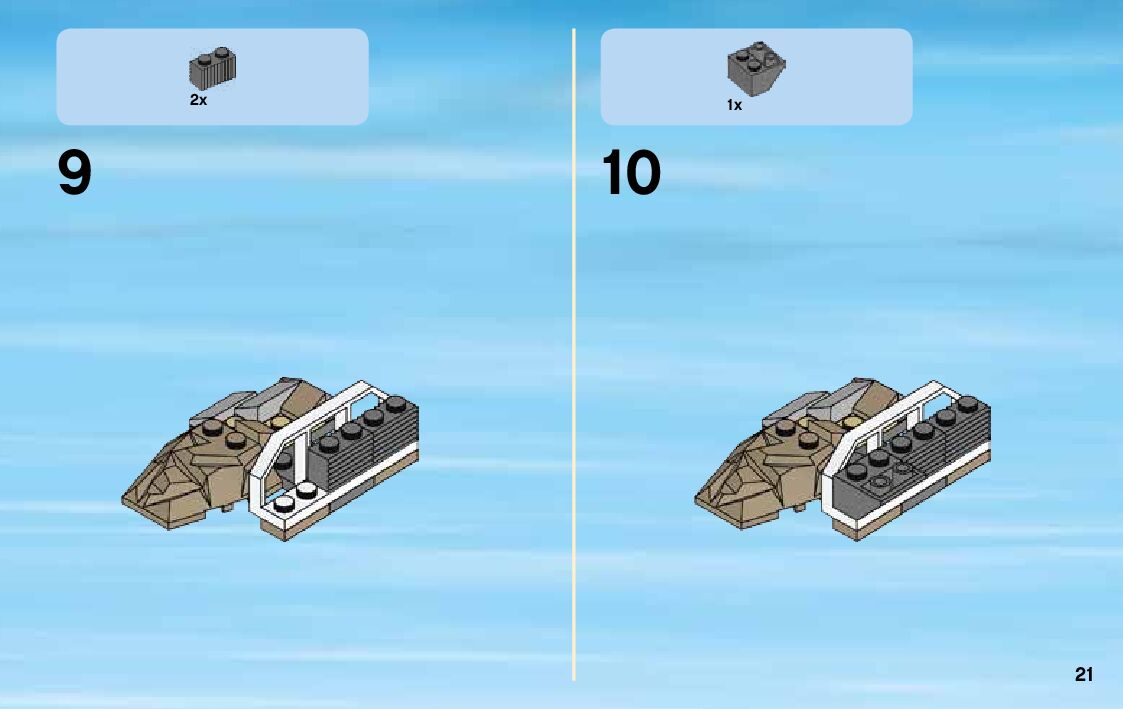 2x

9

1x

10

21