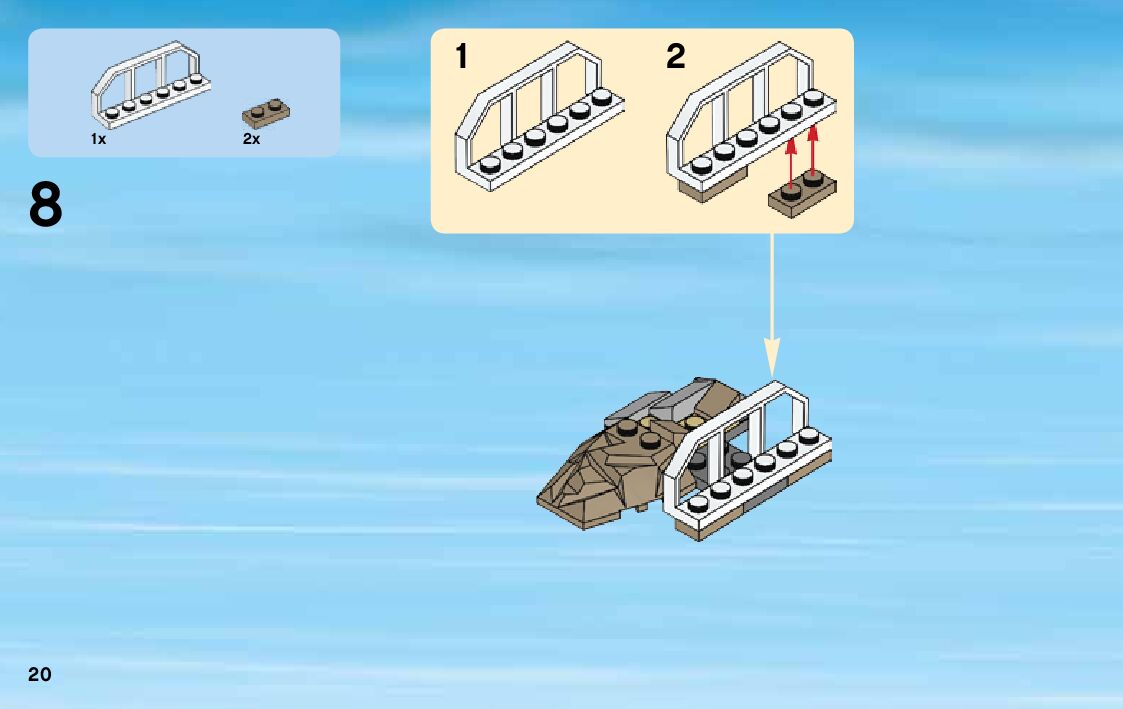 1x
2x

8

1
2

20