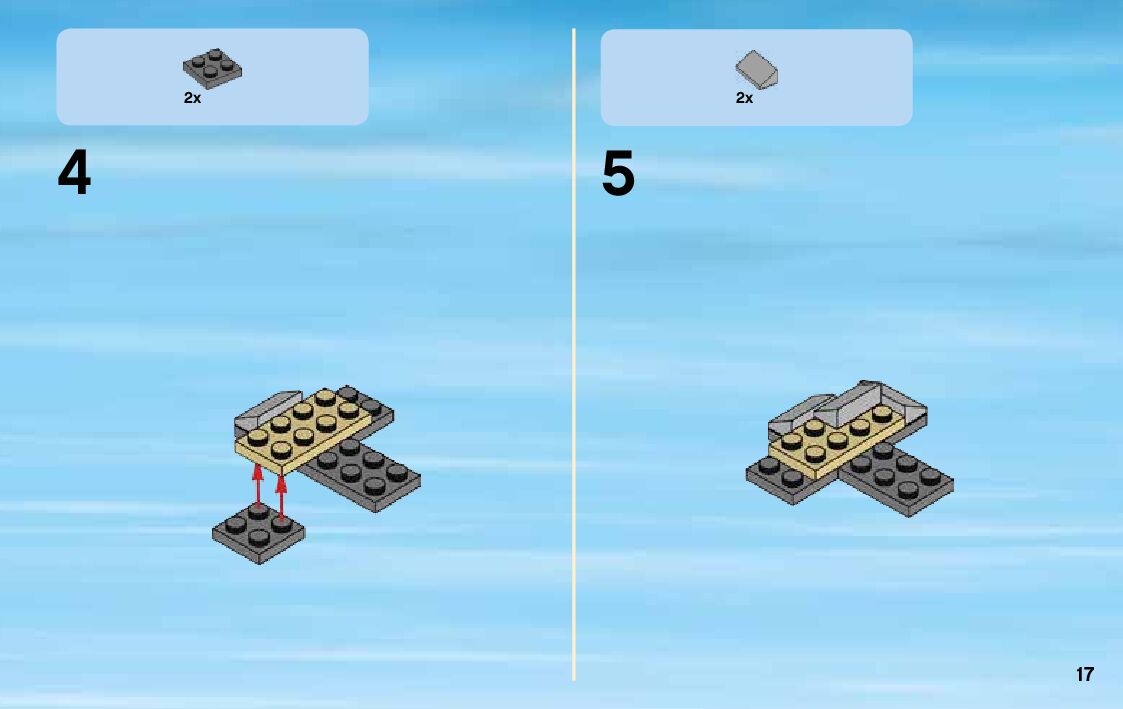 2x

4

2x

5

17