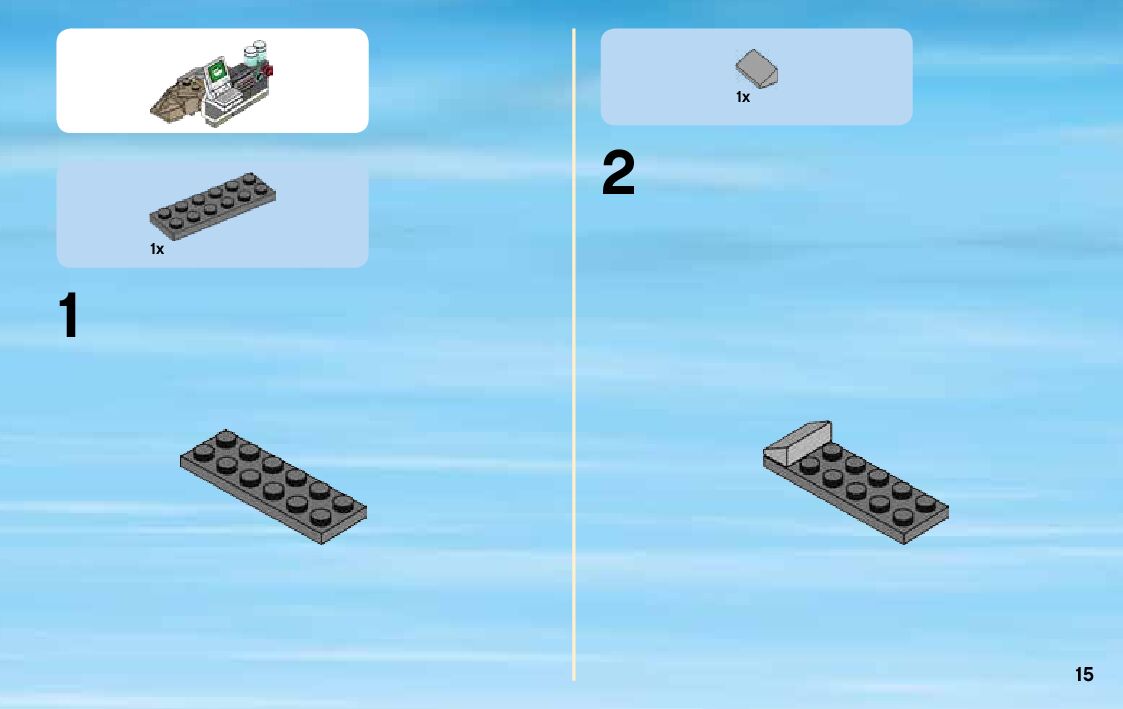 1x

1

1x

2

15