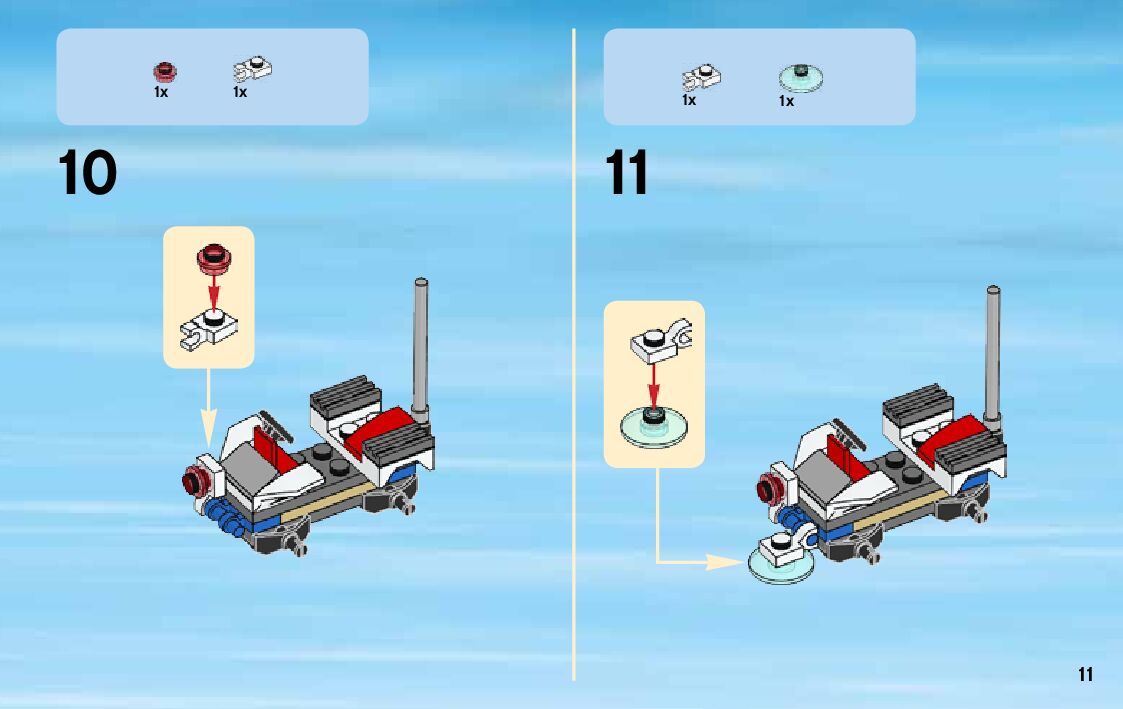 1x 1x

10

1x 1x

11

11