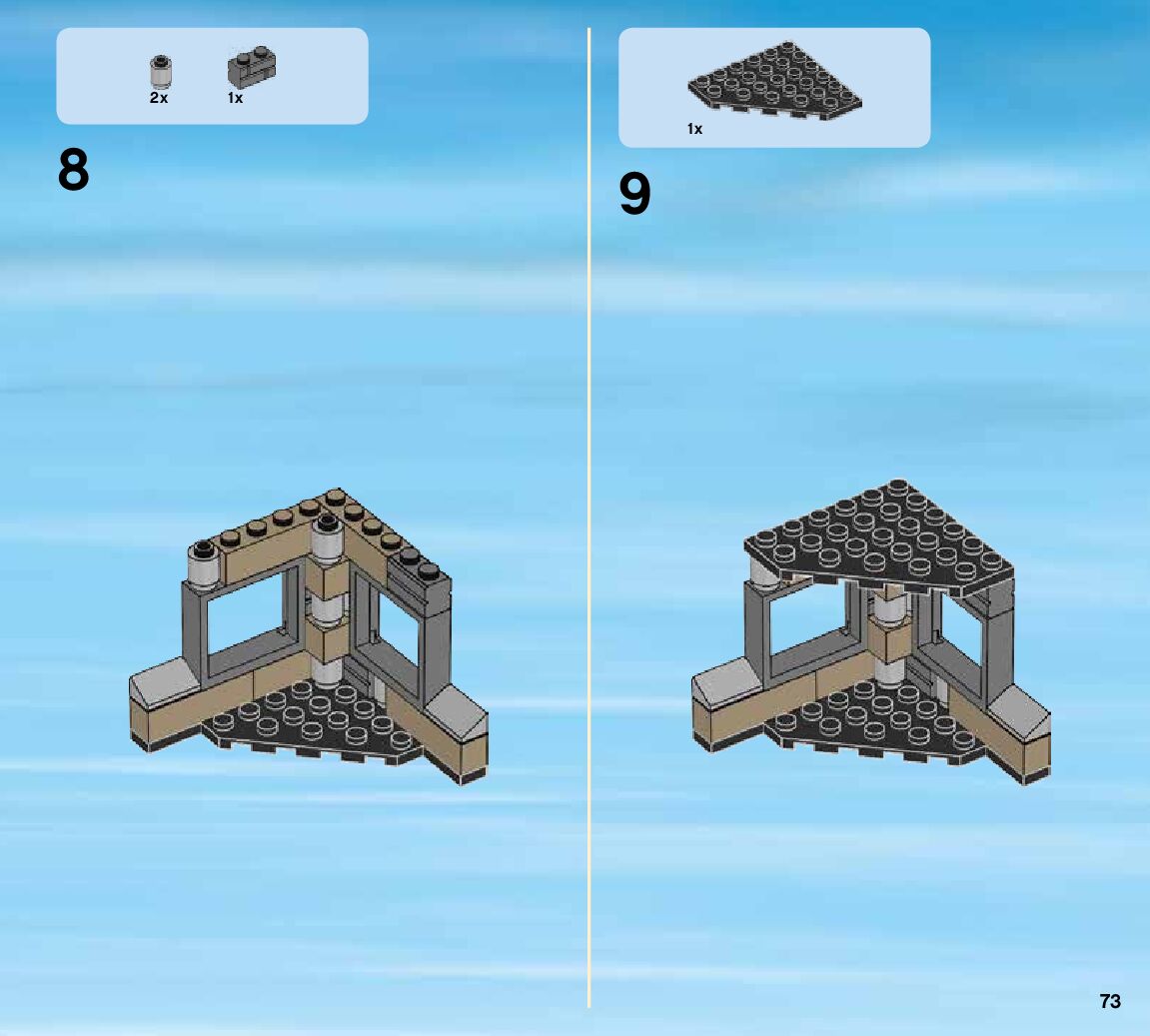 2x 1x

8

1x

9

73