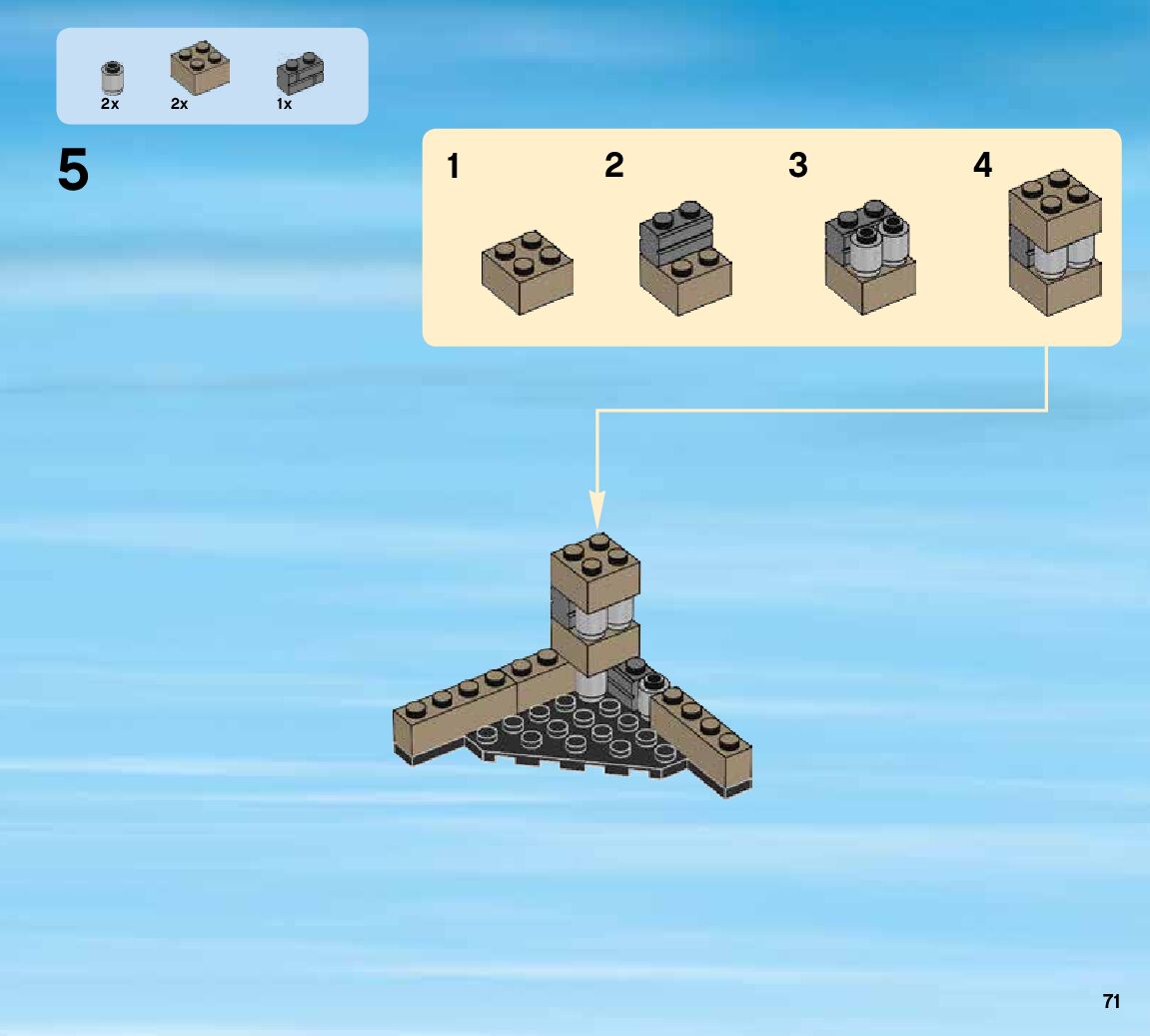 2x 2x 1x

5

1 2 3 4

71