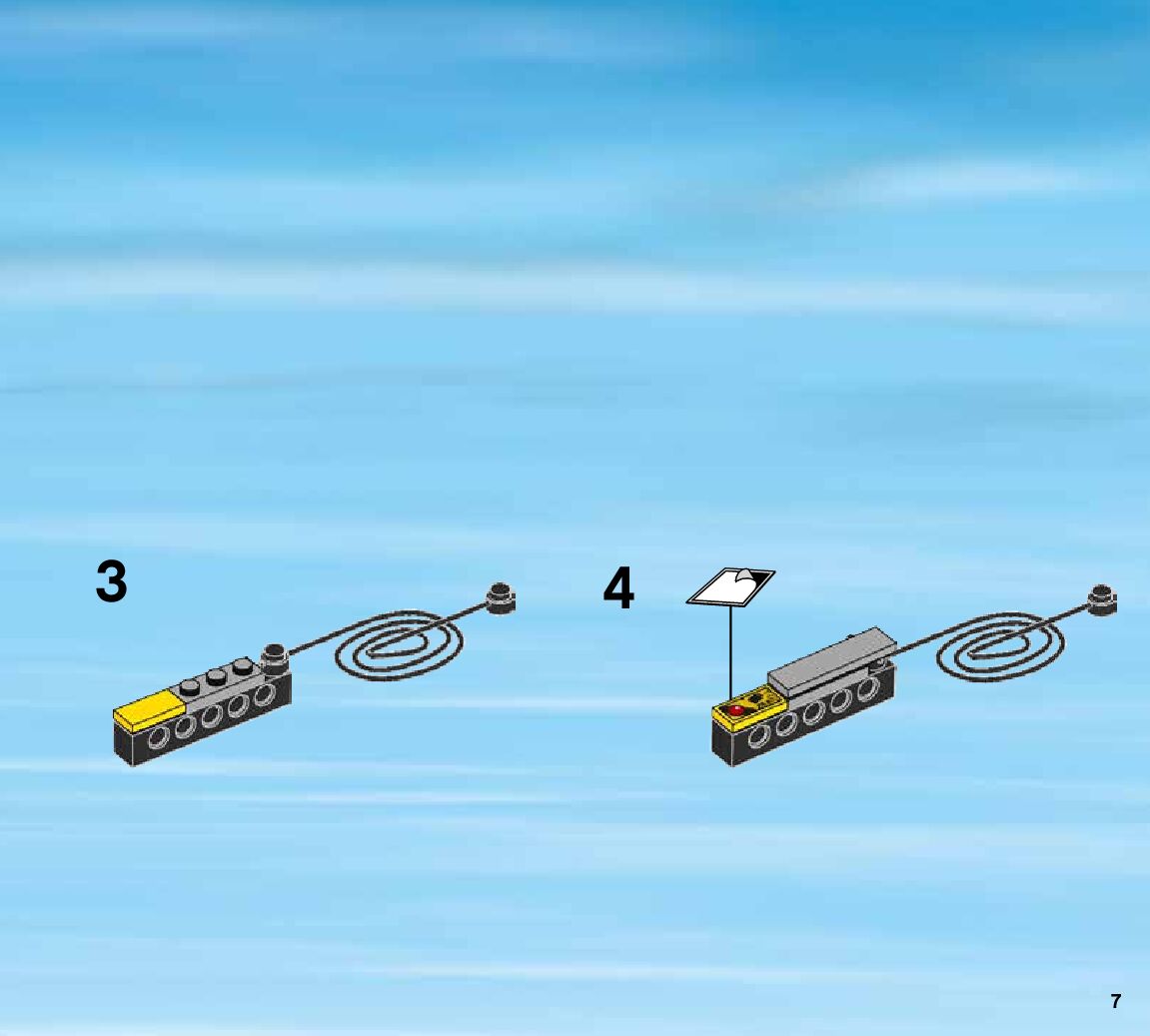 3

4

7