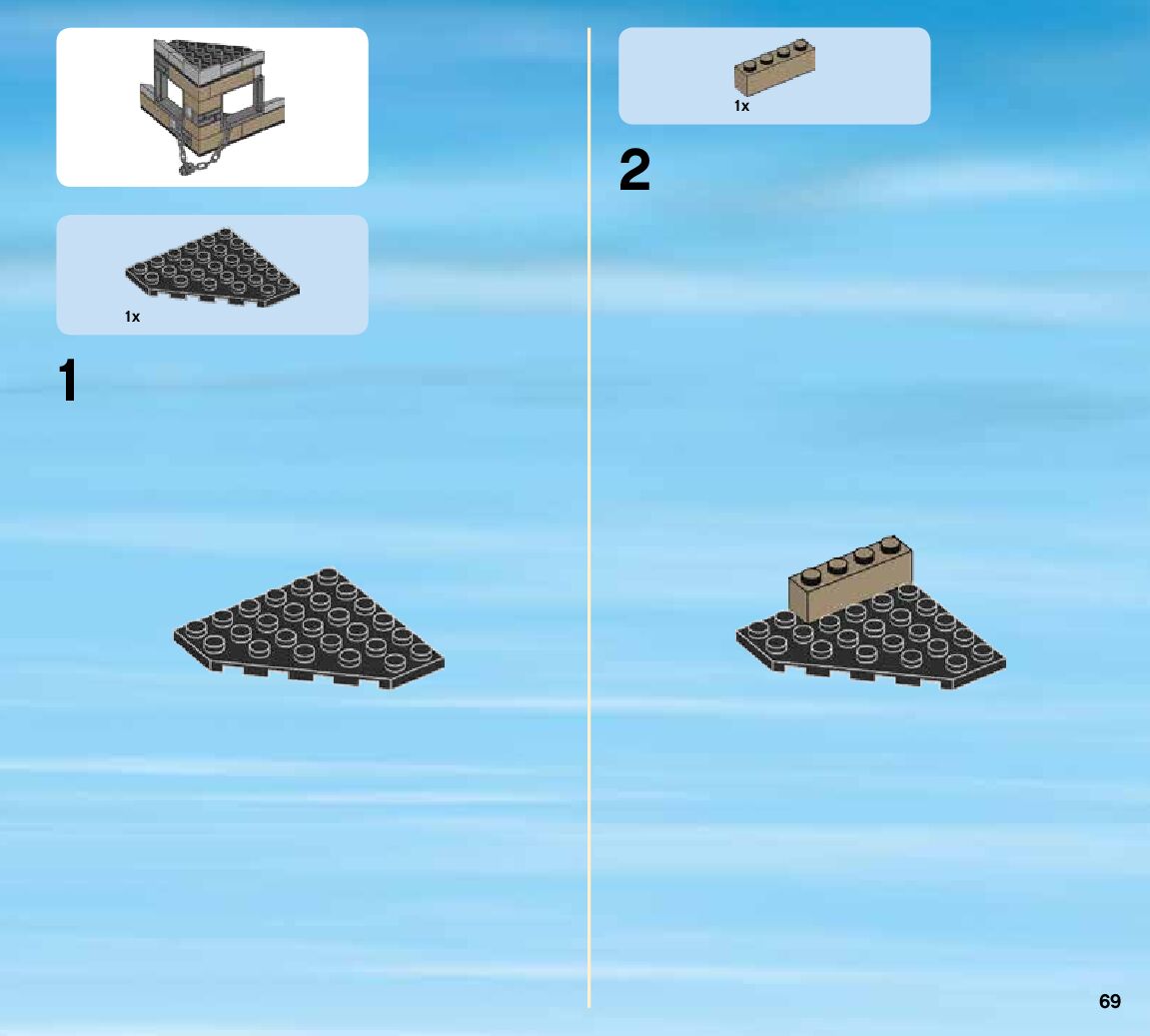 1x

1

1x

2

69