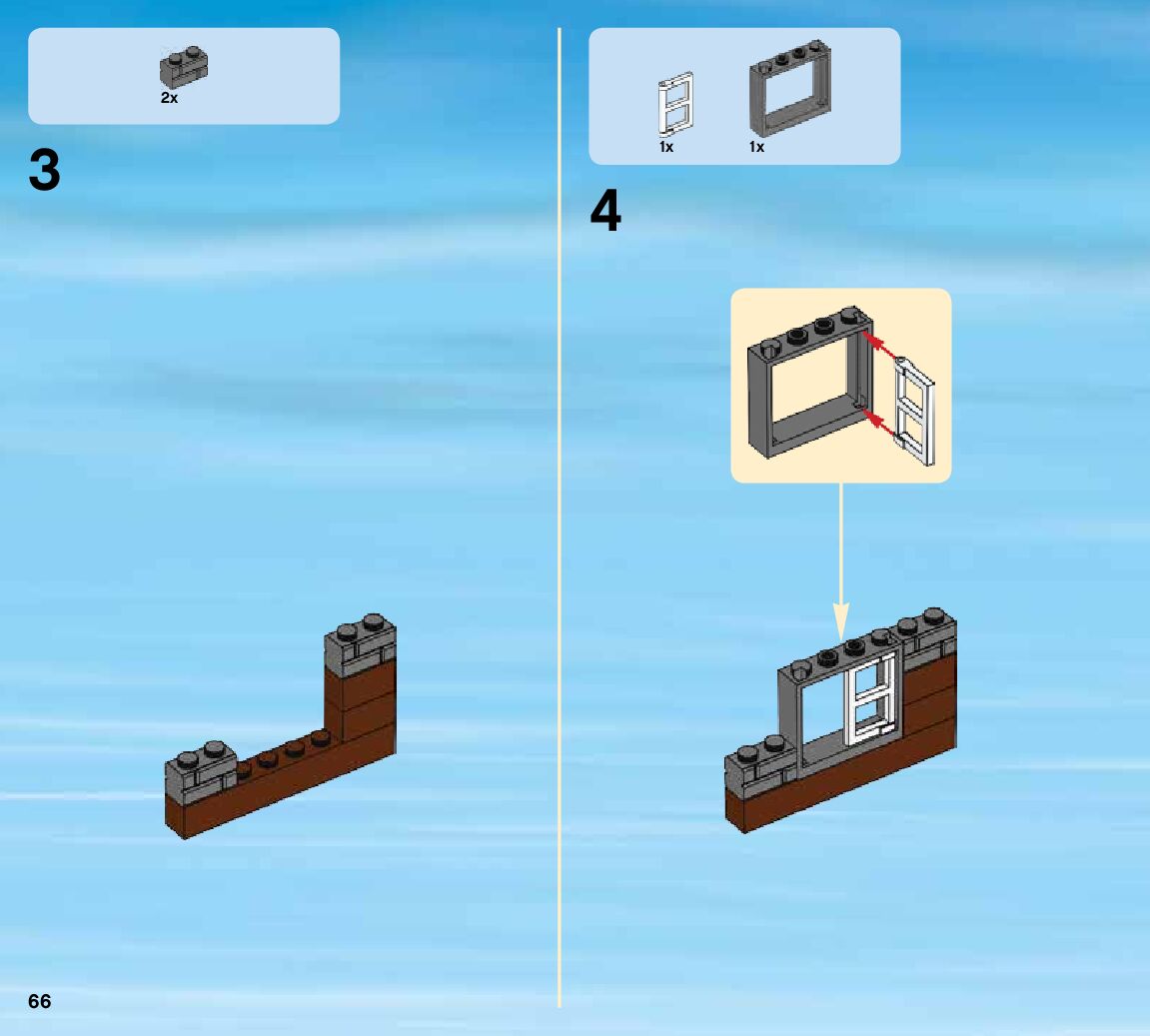 2x

3

1x 1x

4

66