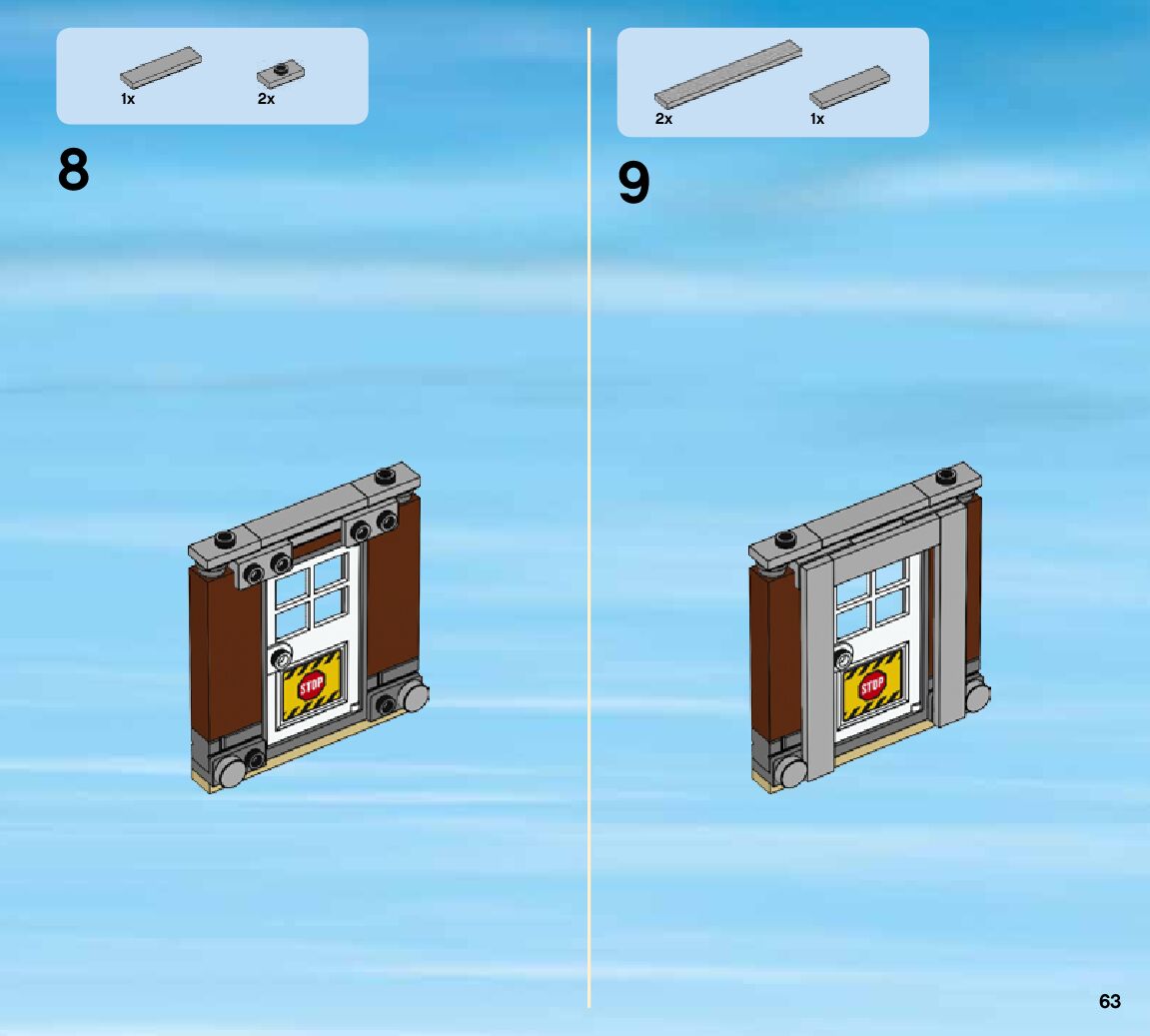 1x
2x

8

STOP

2x
1x

9

STOP

63