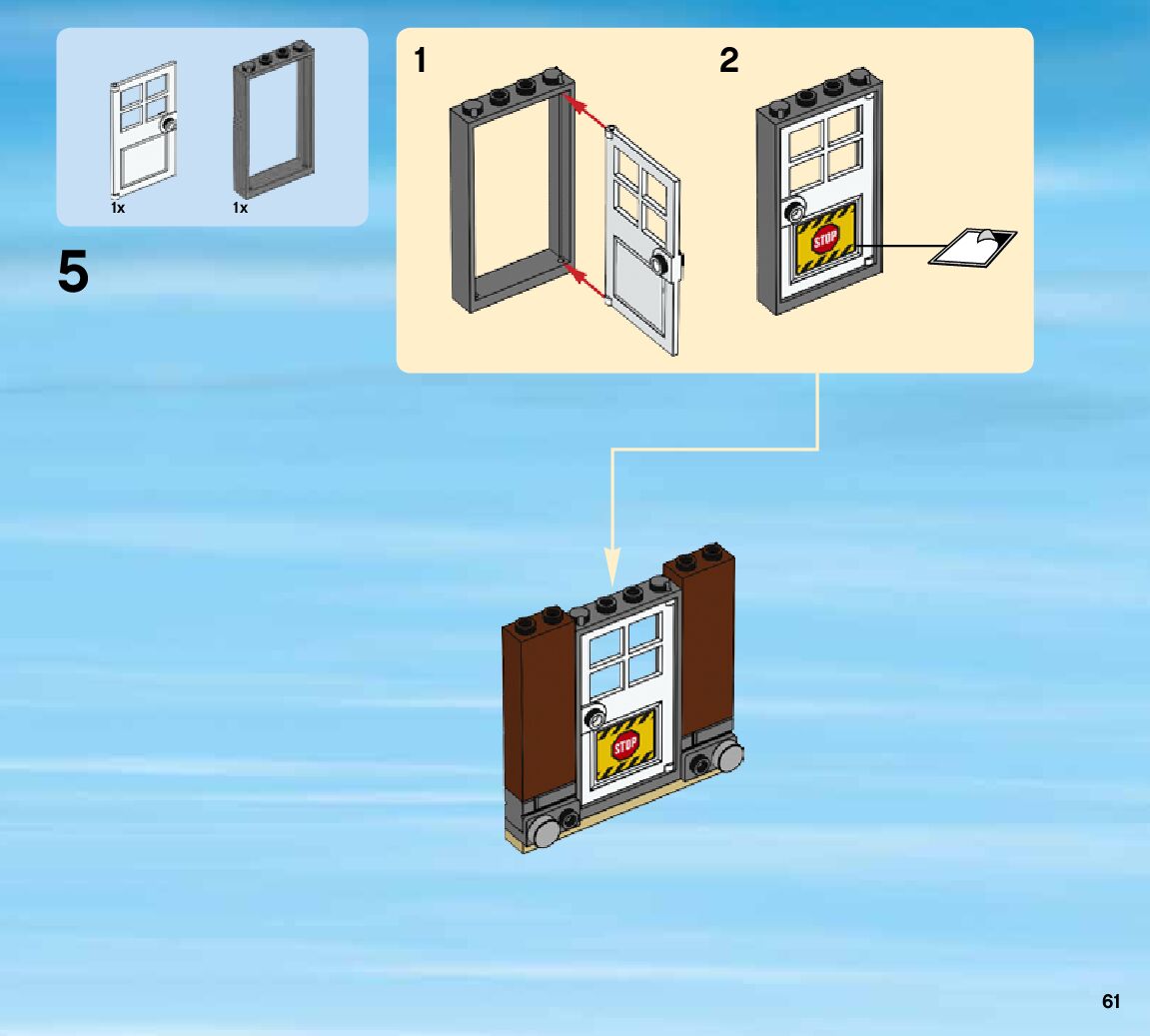 1x
1x

5

1

2

STOP

STOP

61