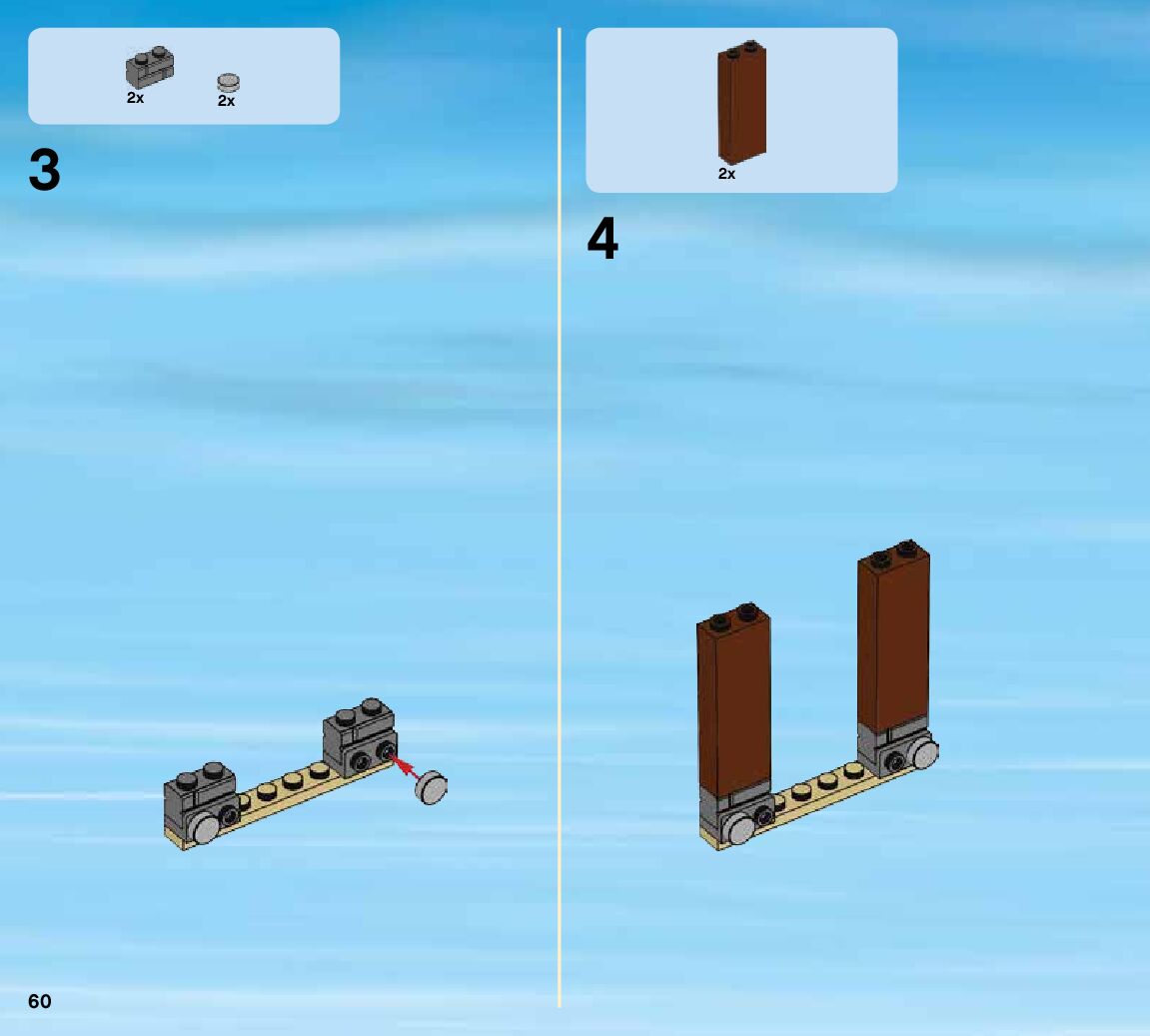 2x 2x

3

2x

4

60