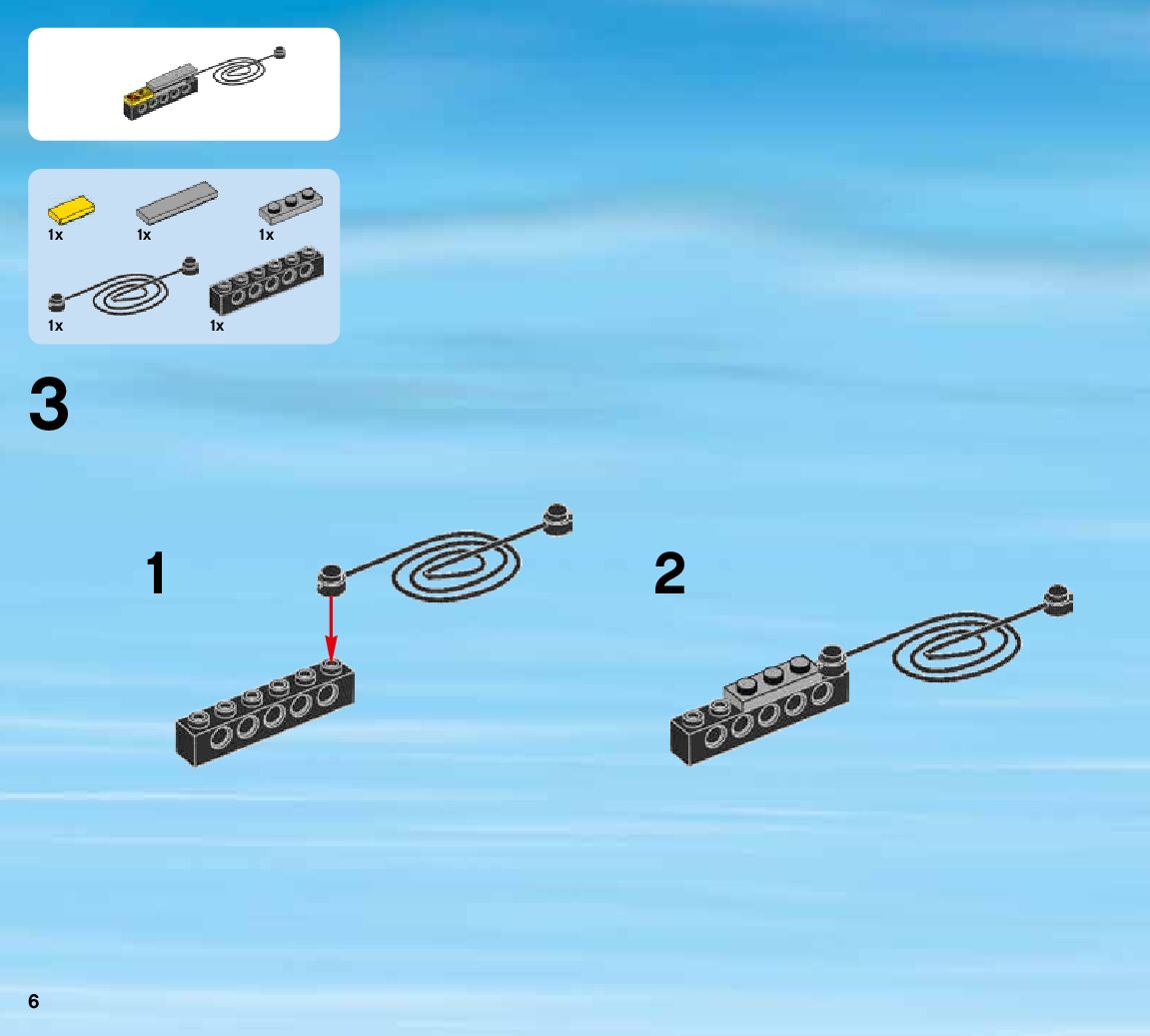 1x
1x
1x
1x
1x

3

1

2

6