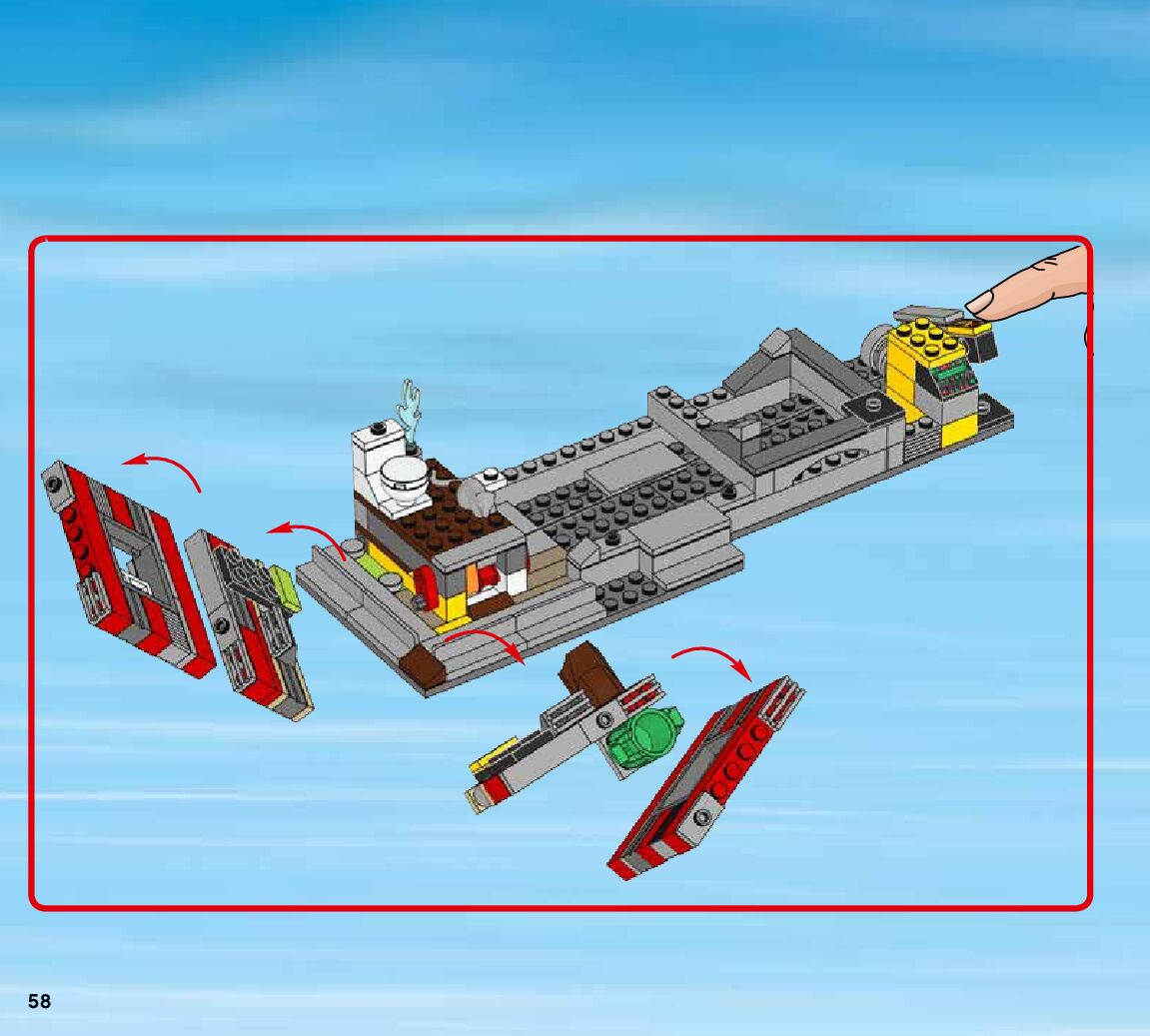 58