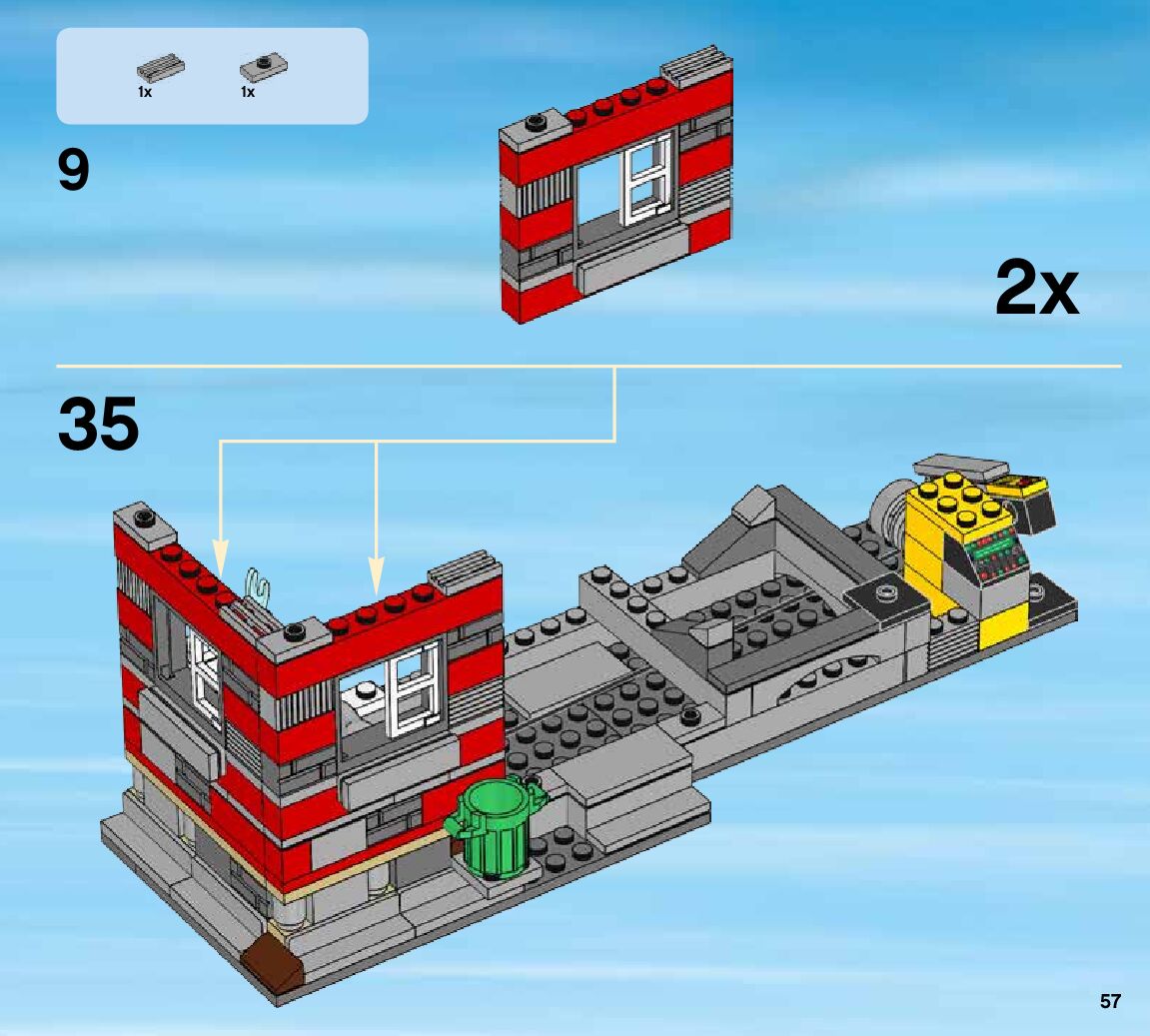 1x 1x

9

2x

35

57