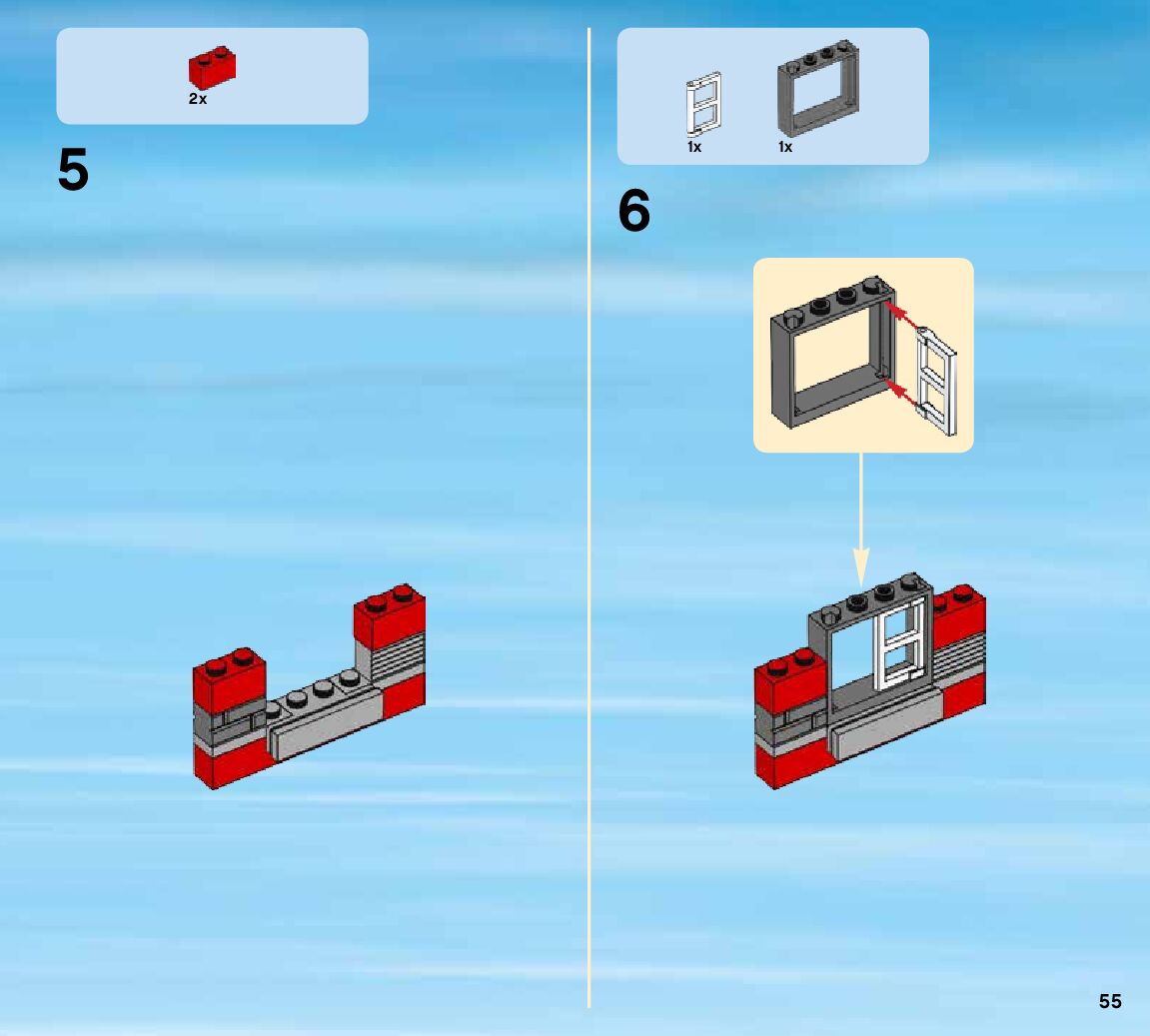 2x

5

1x 1x

6

55