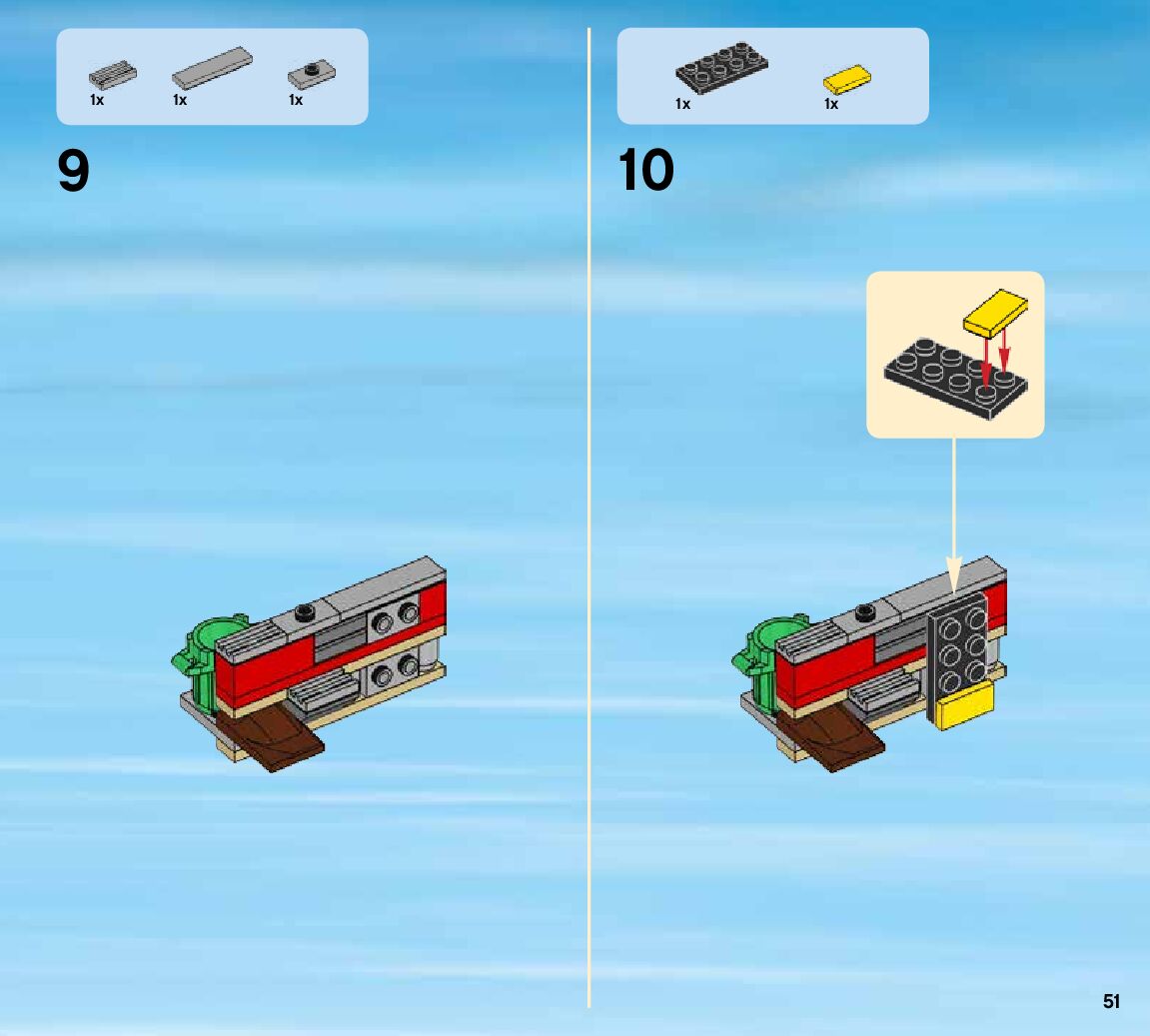 1x 1x 1x

9

1x 1x

10

51