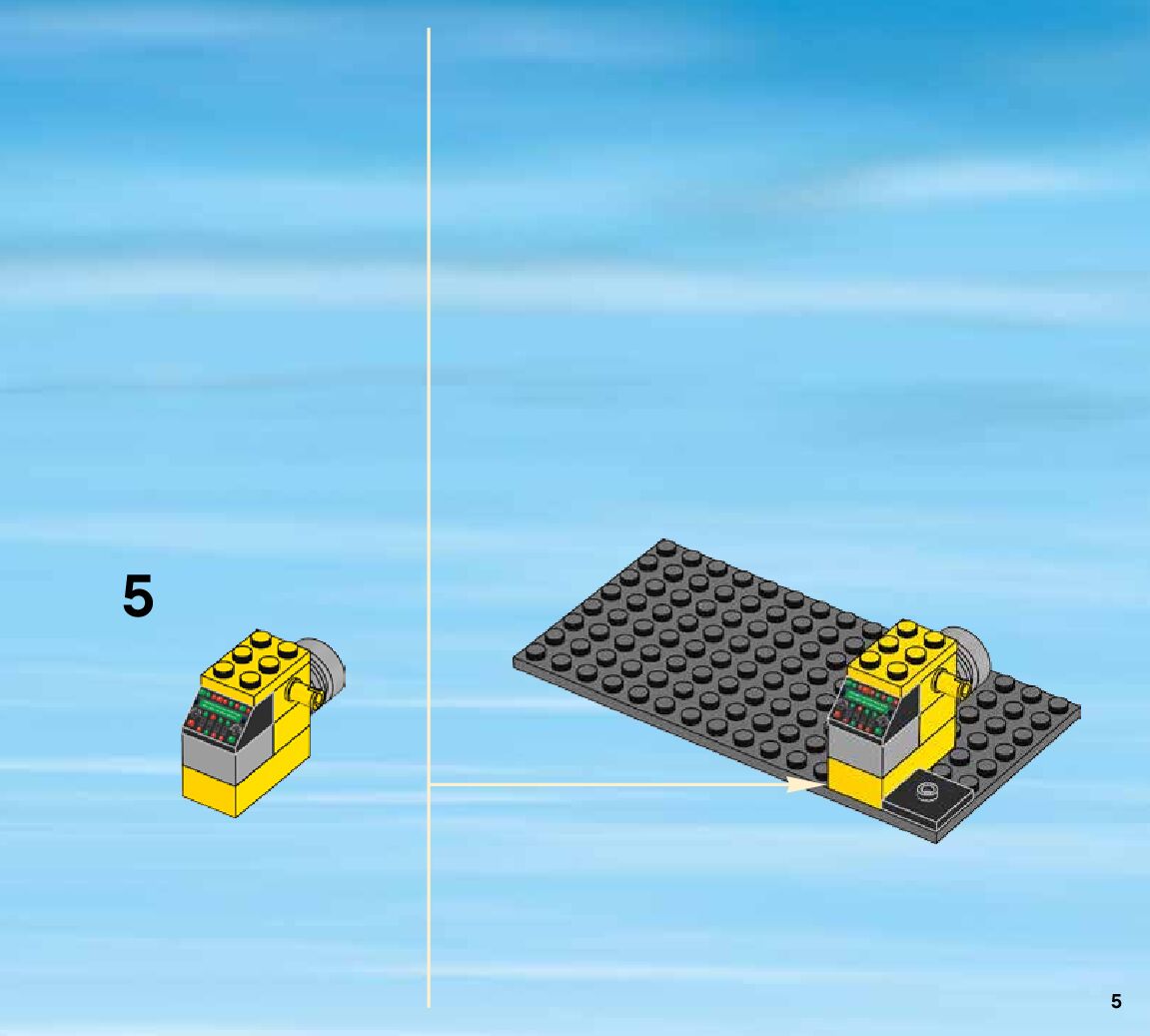 5

5