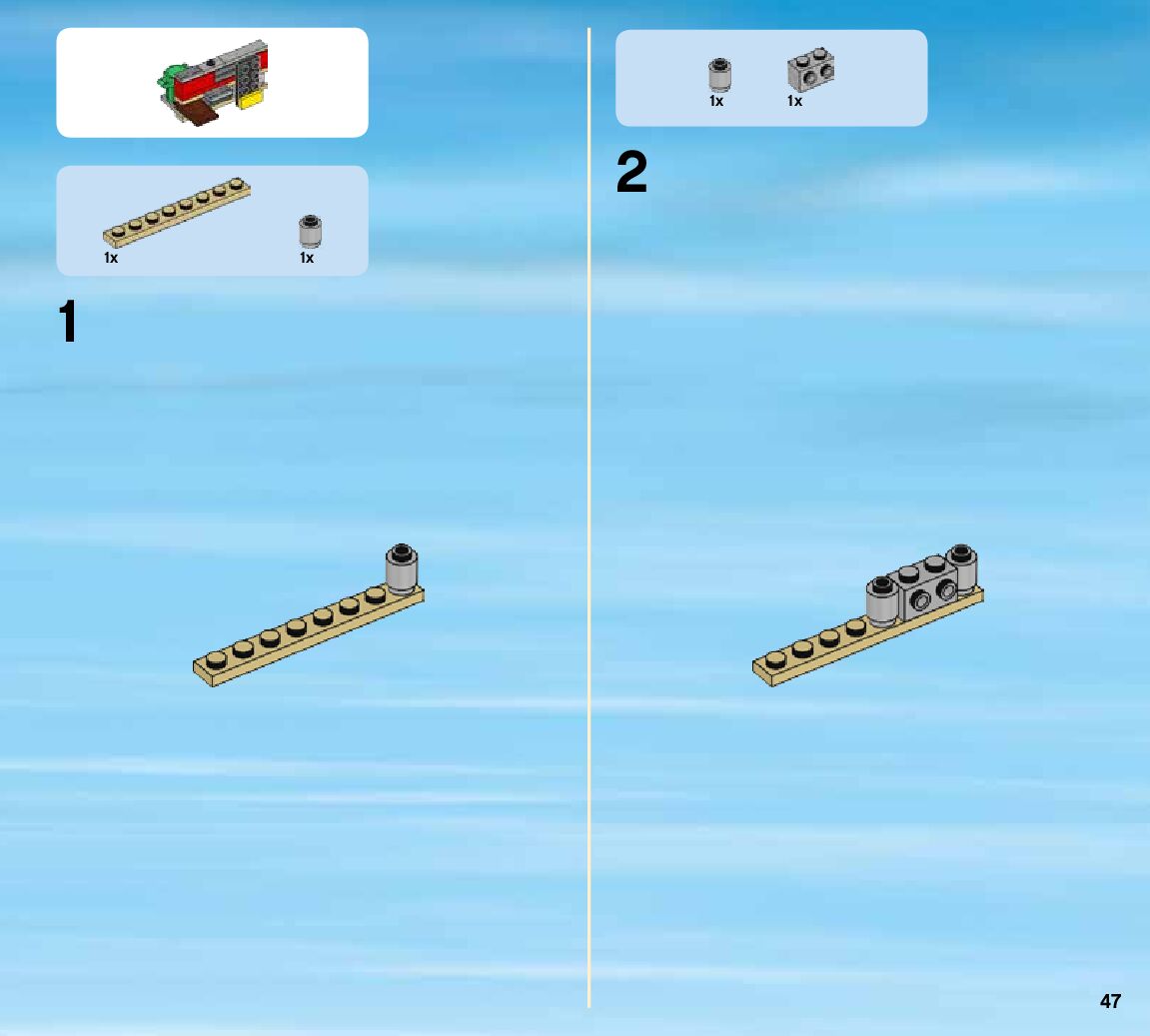 1x 1x

1

1x 1x

2

47