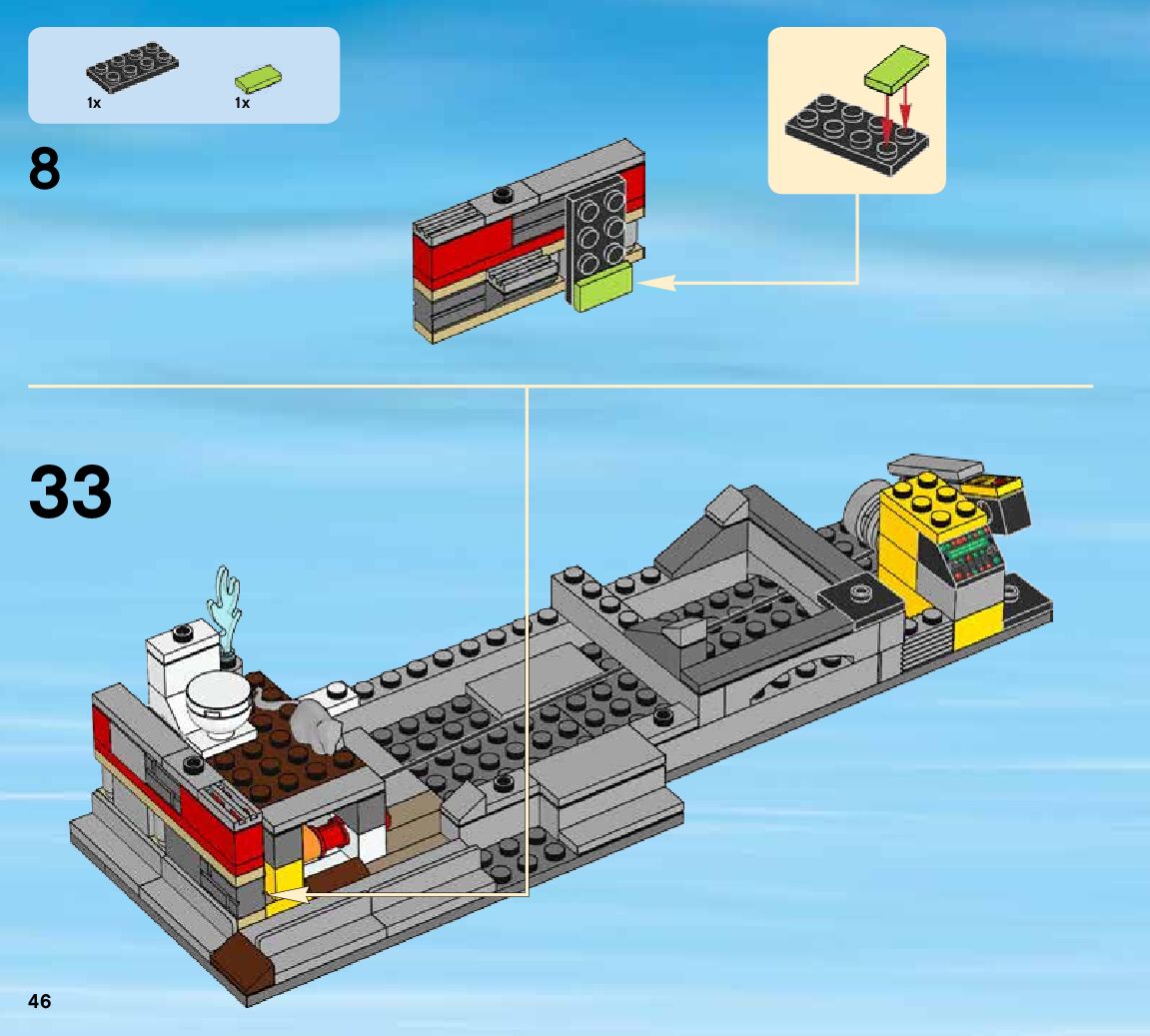 1x
1x

8

33

46