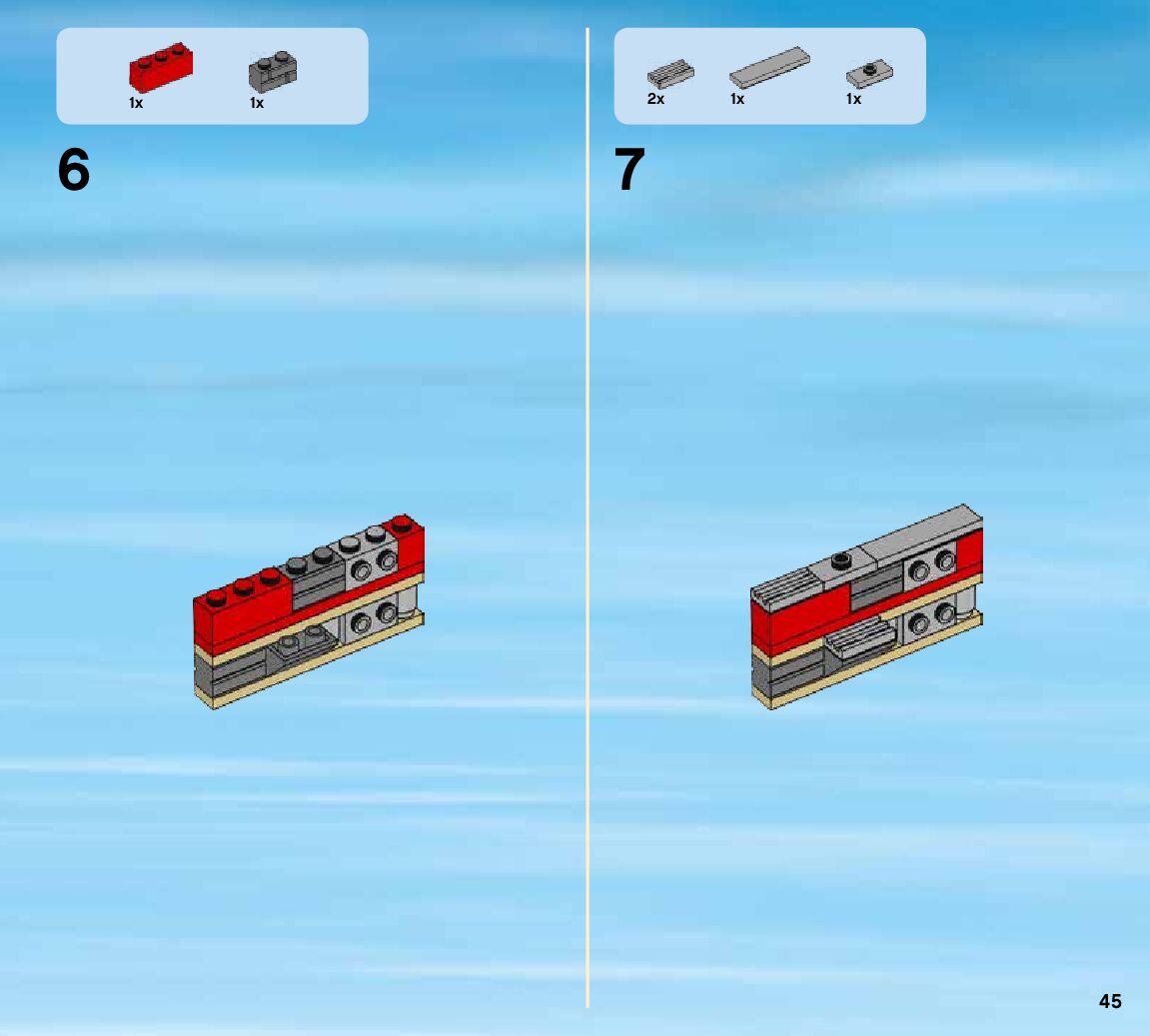 1x 1x

6

2x 1x 1x

7

45