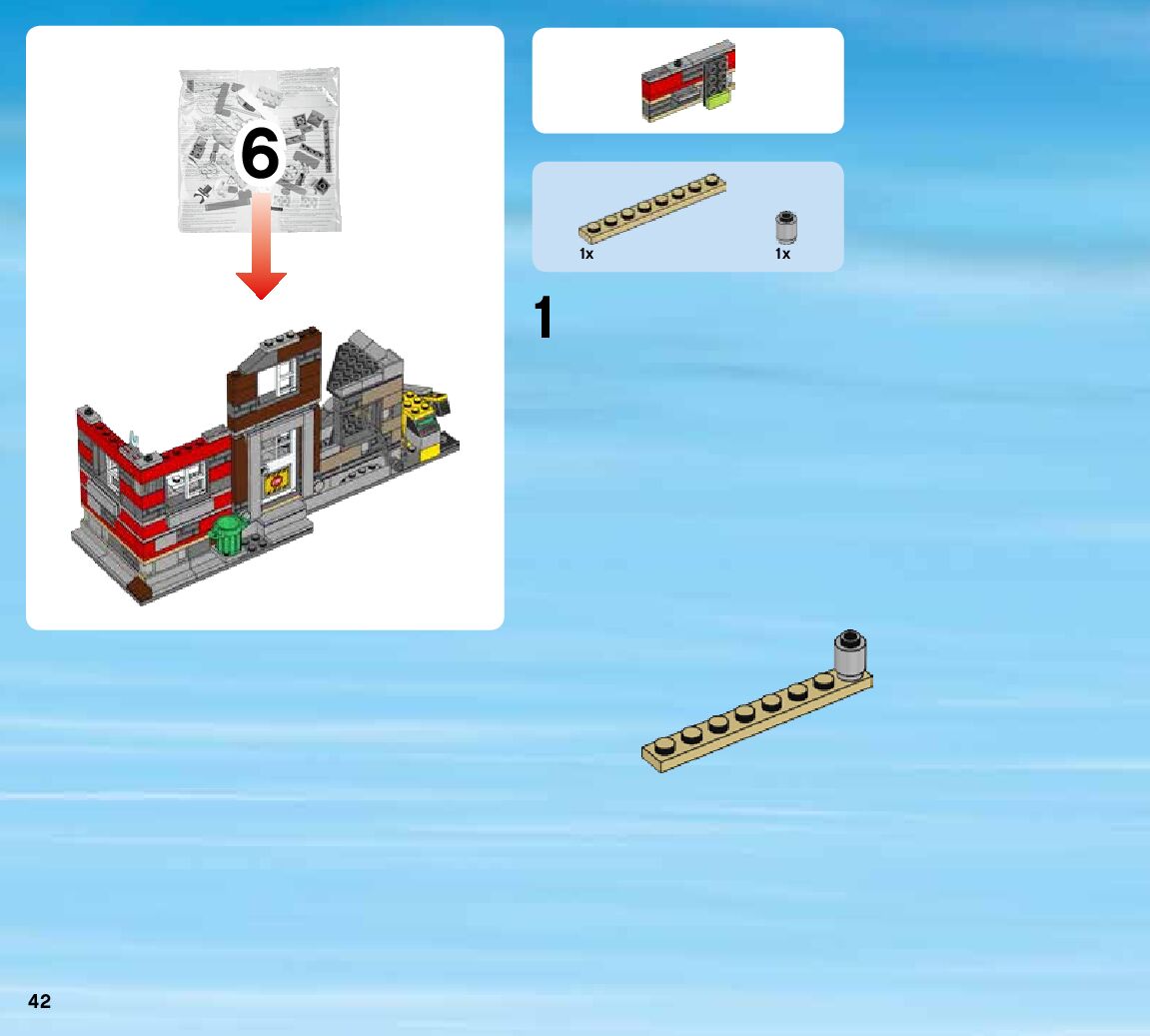 6

1x

1x

1

42