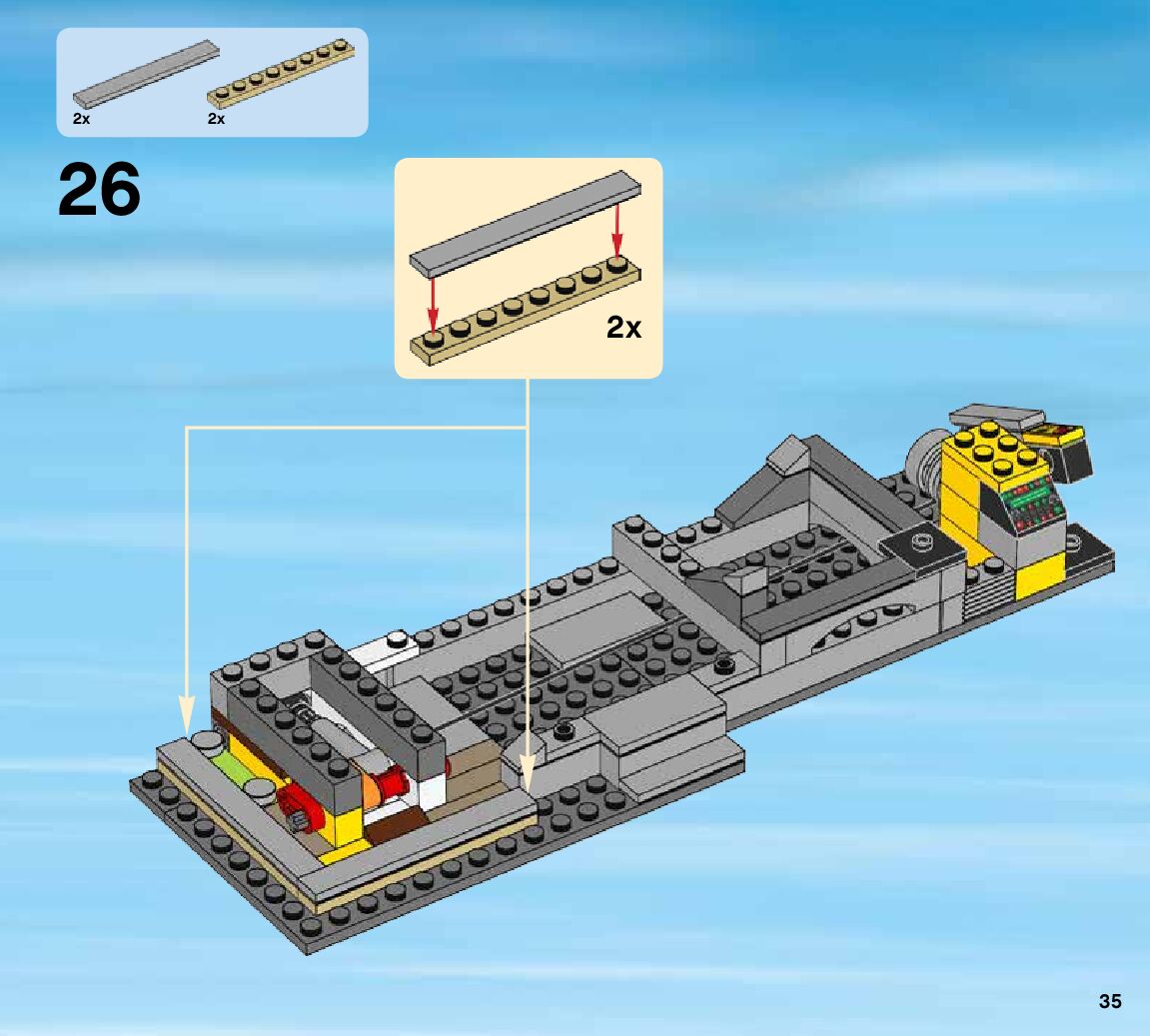 2x
2x

26

2x

35