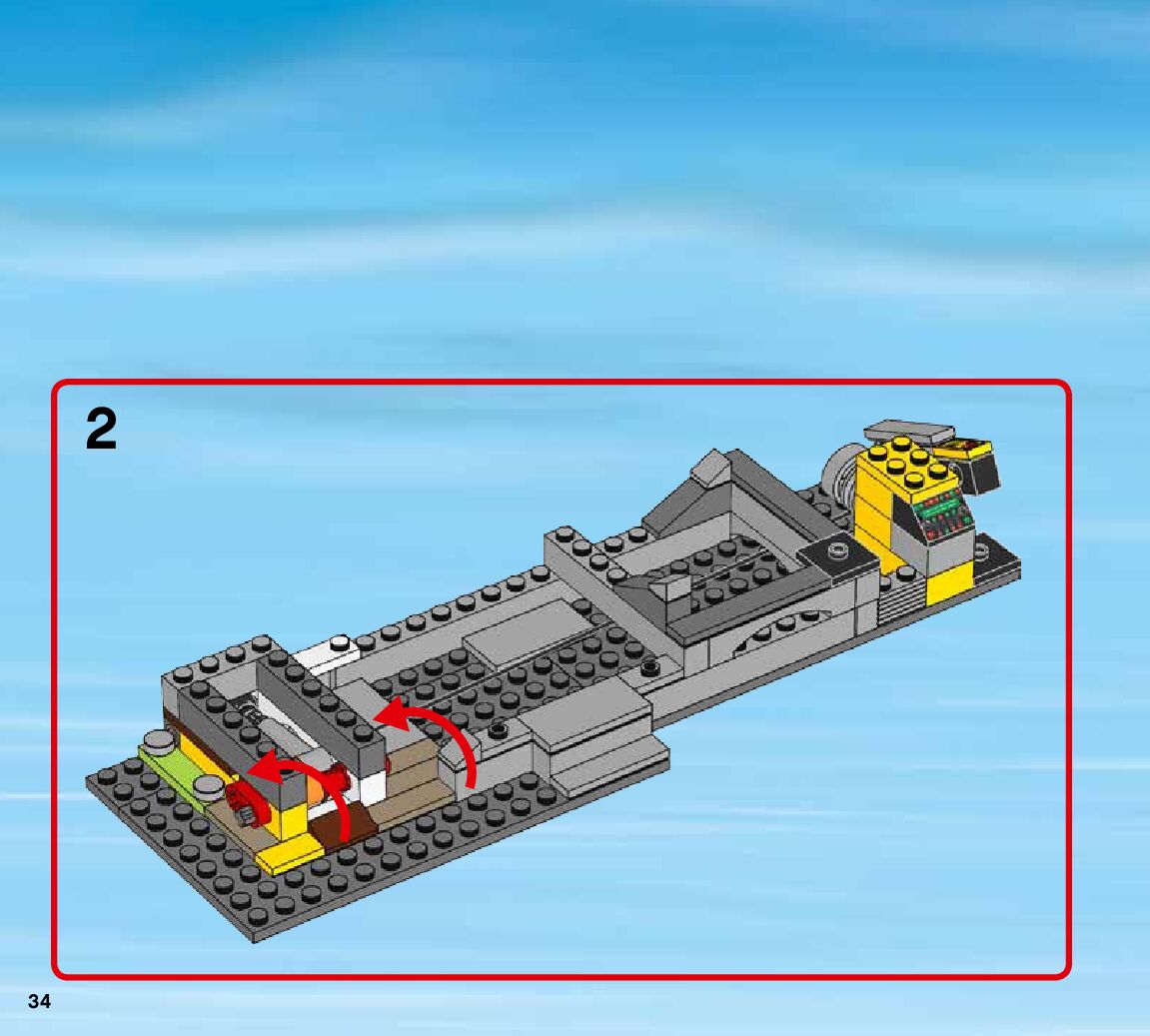 2

34