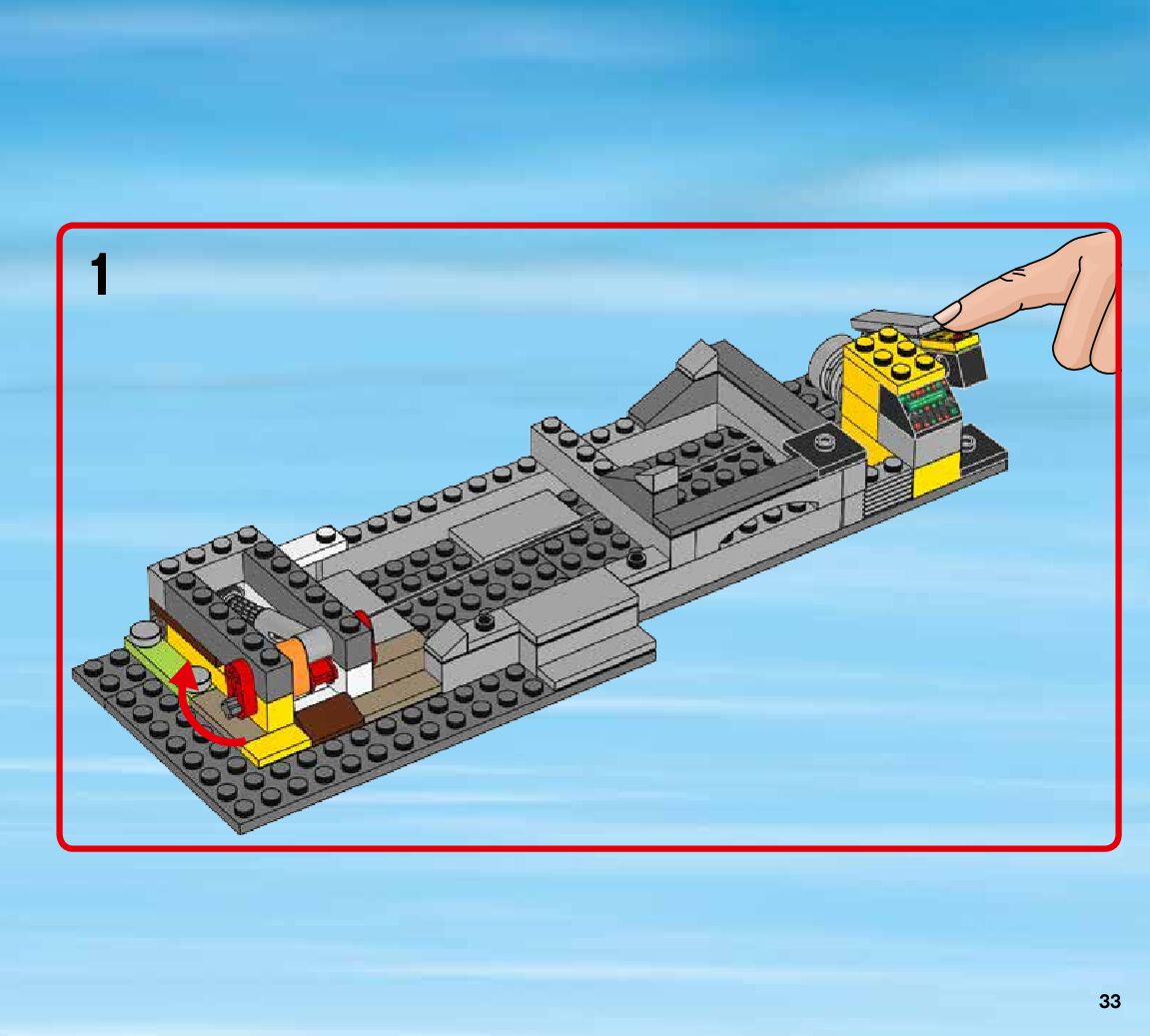 1

33