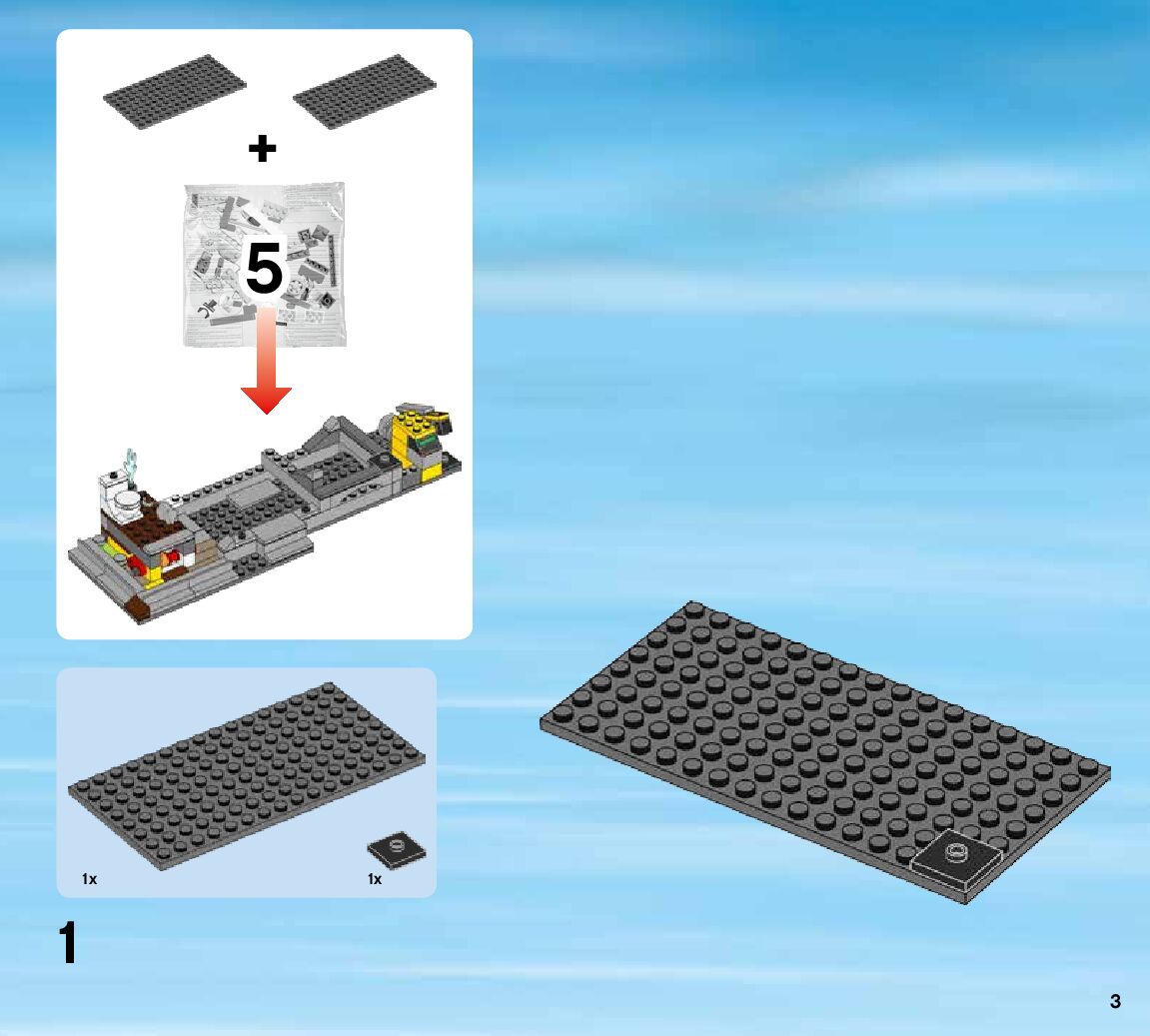 +

5

1x

1x

1

3