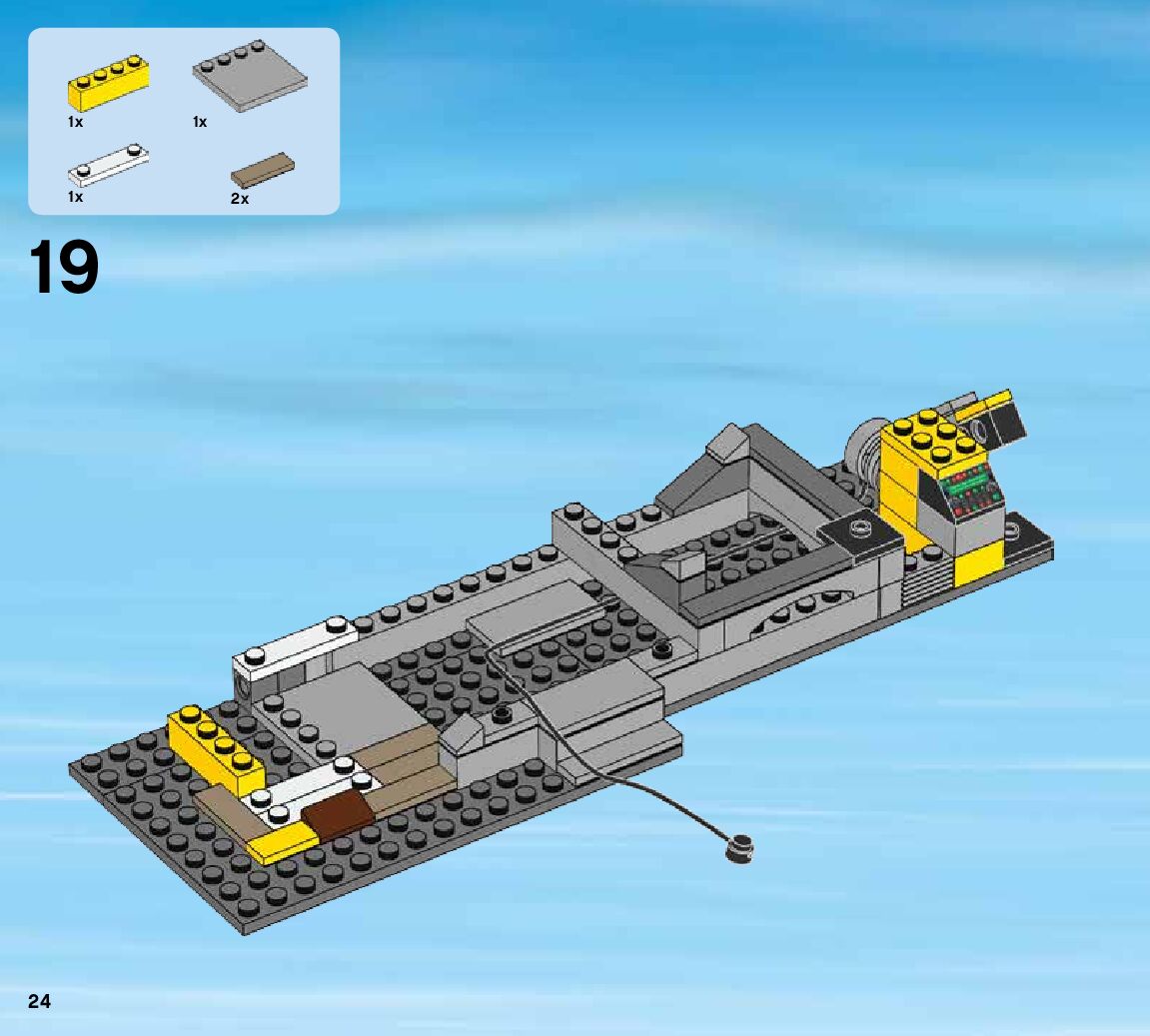 1x
1x
1x
2x

19

24