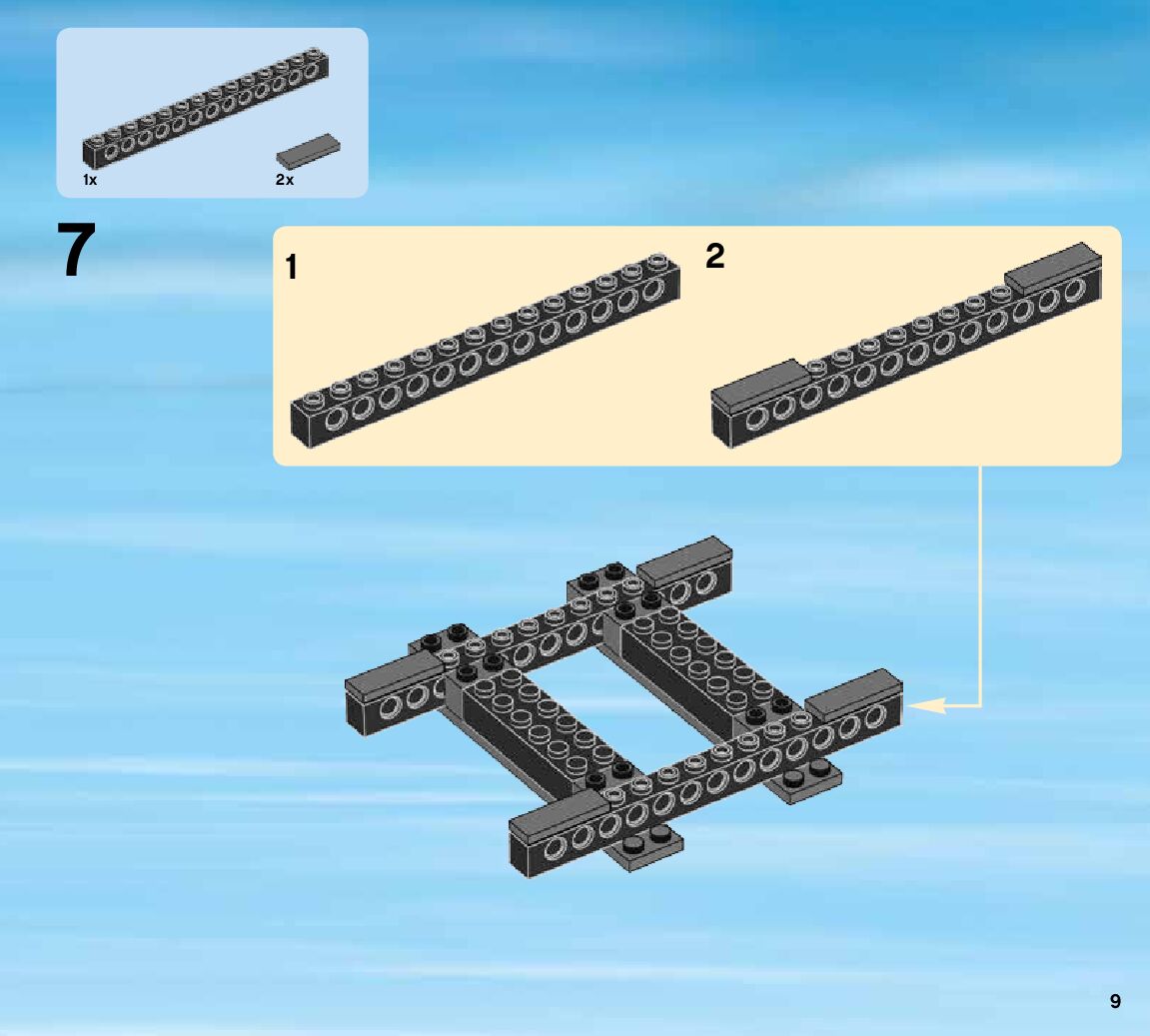 1x

2x

7

1

2

9