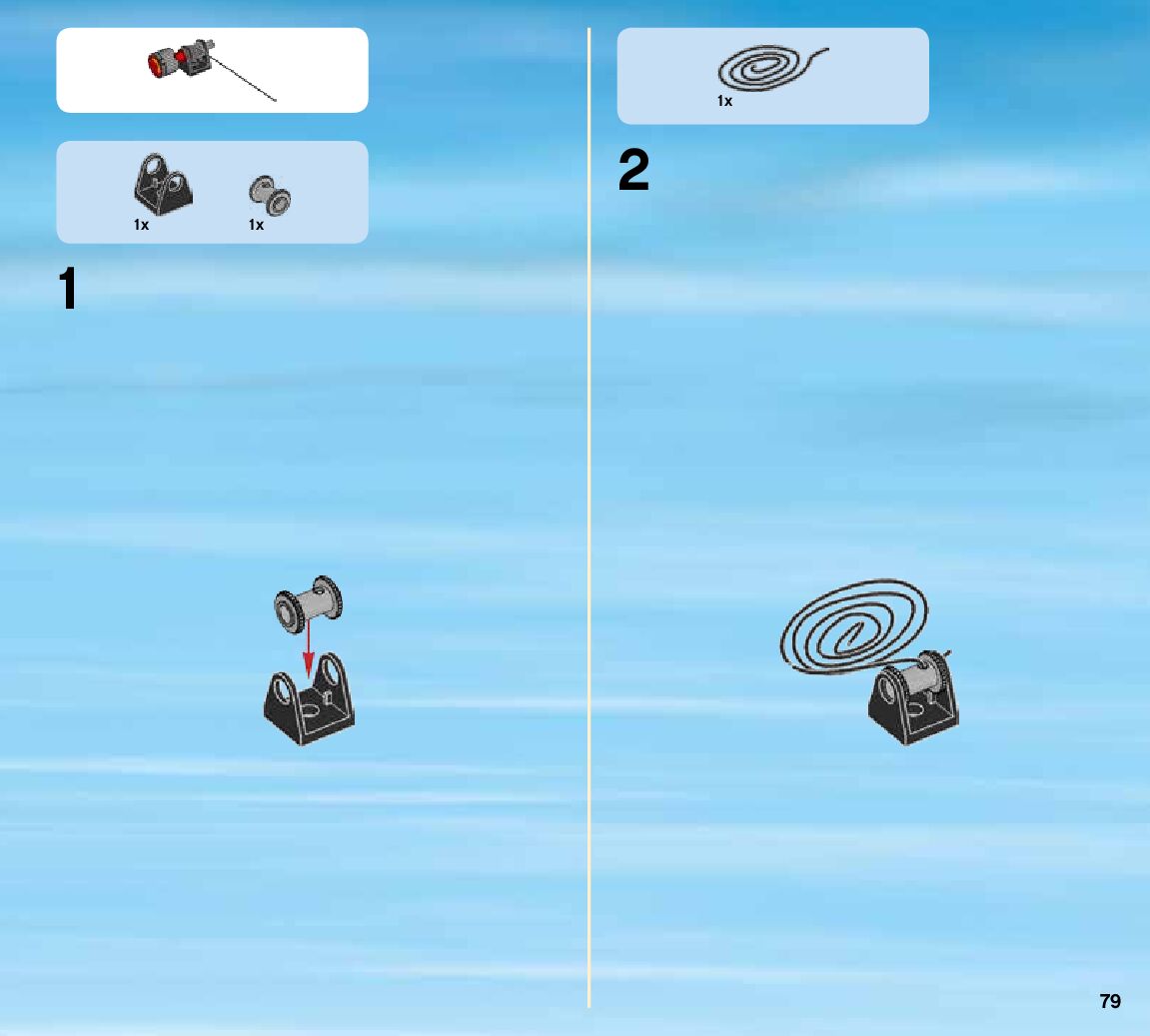 1x 1x

1

1x

2

79