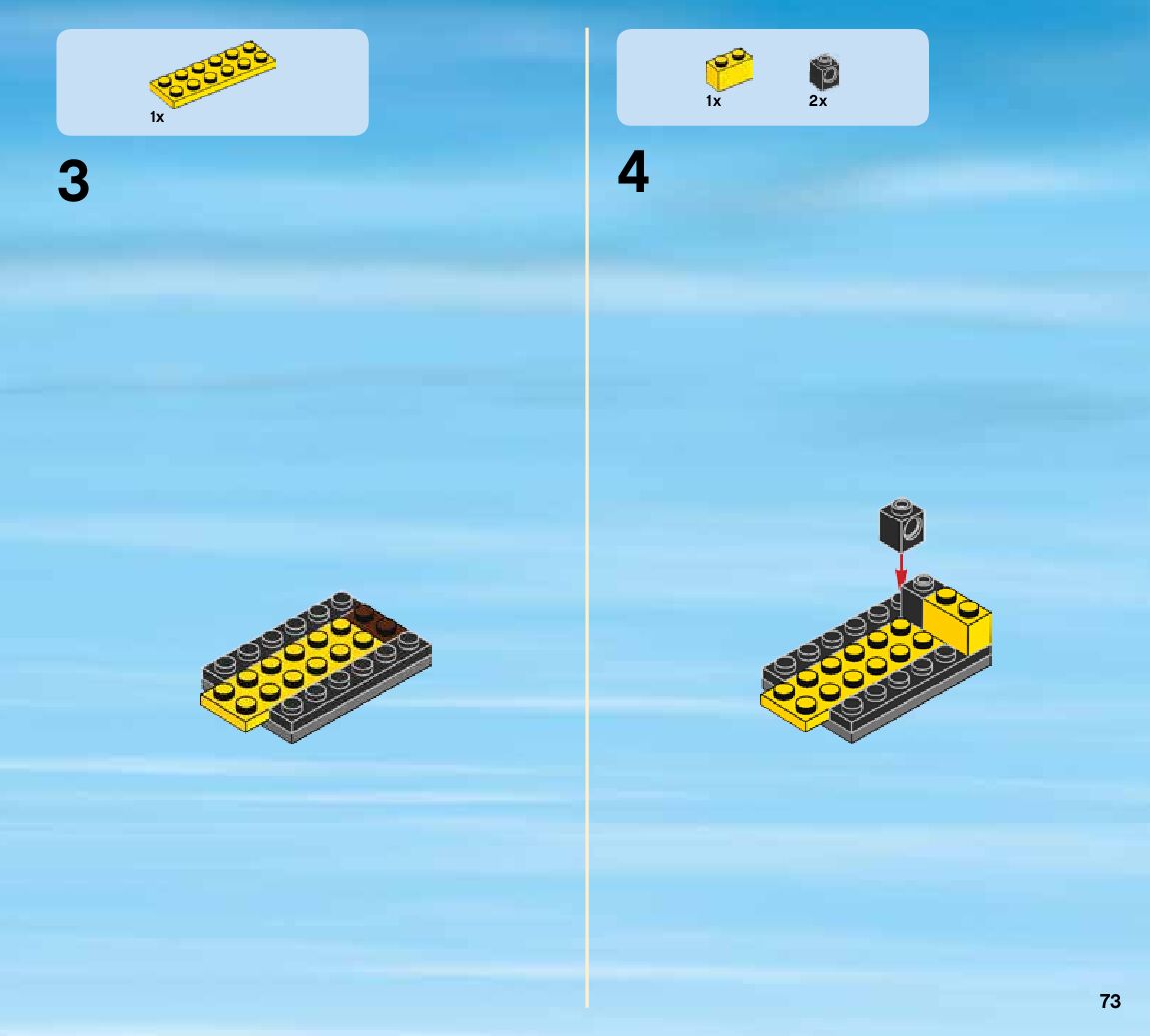 1x

3

1x 2x

4

73