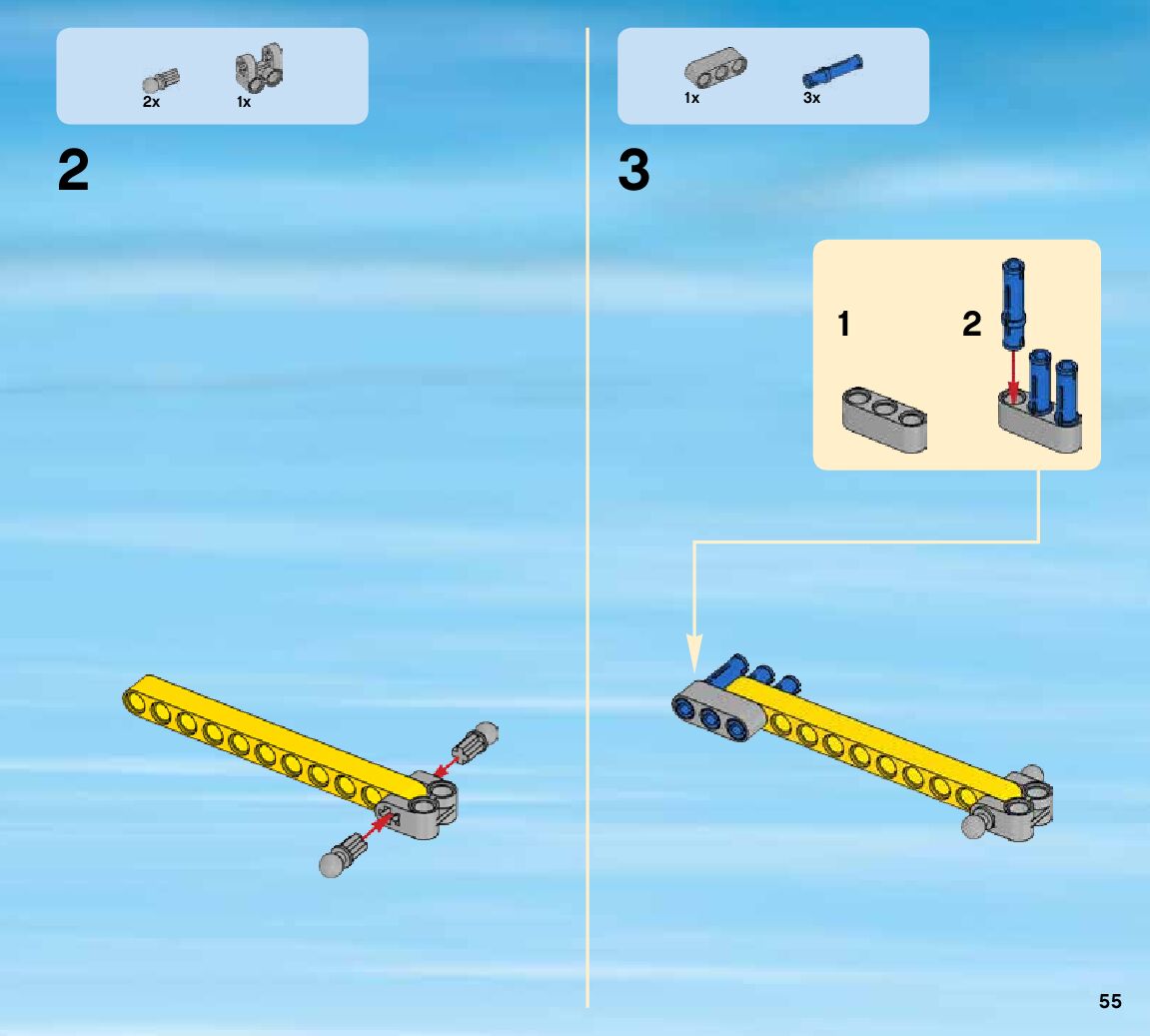 2x 1x

2

1x 3x

3

1

2

55