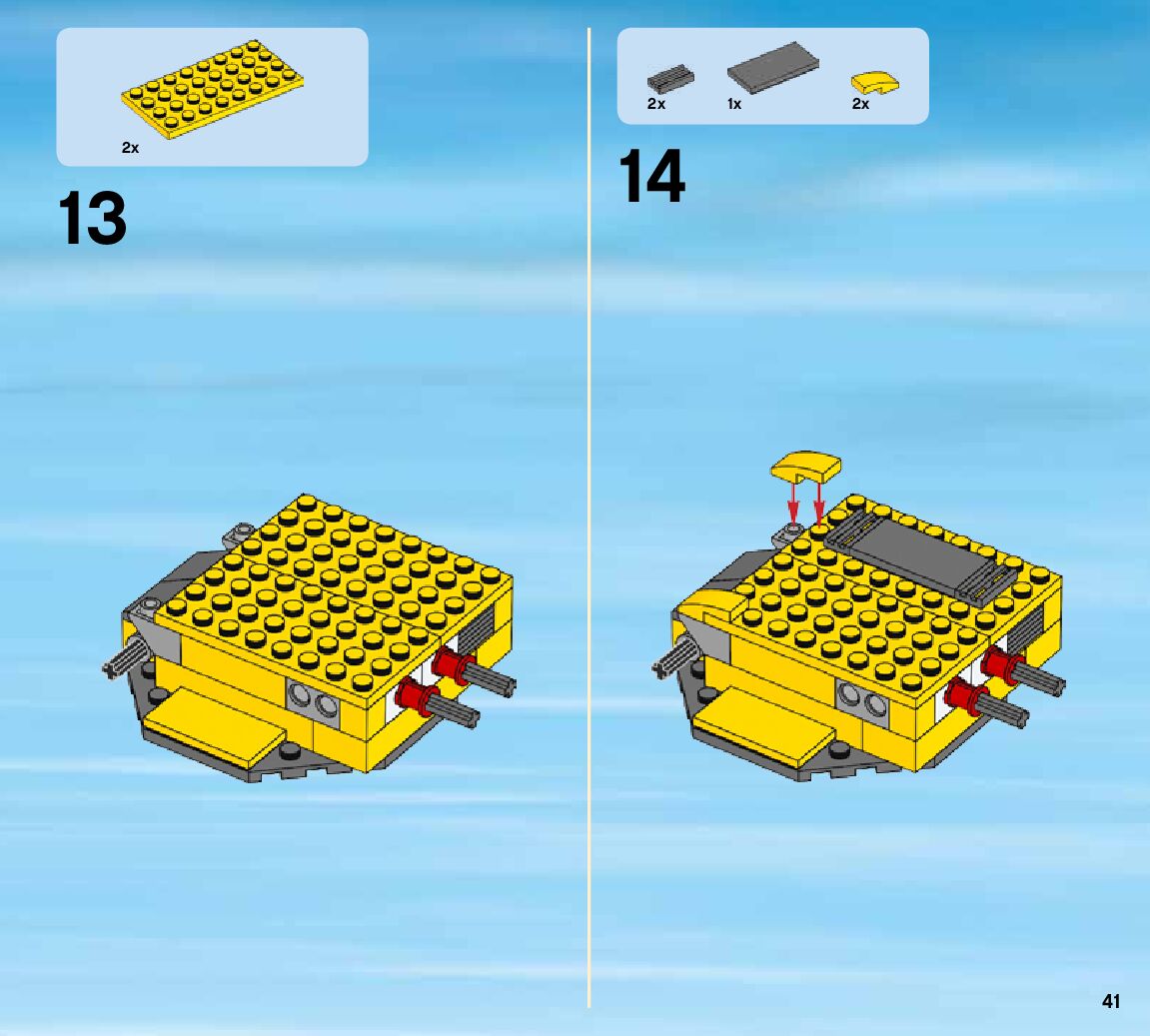 2x

13

2x

1x

2x

14

41