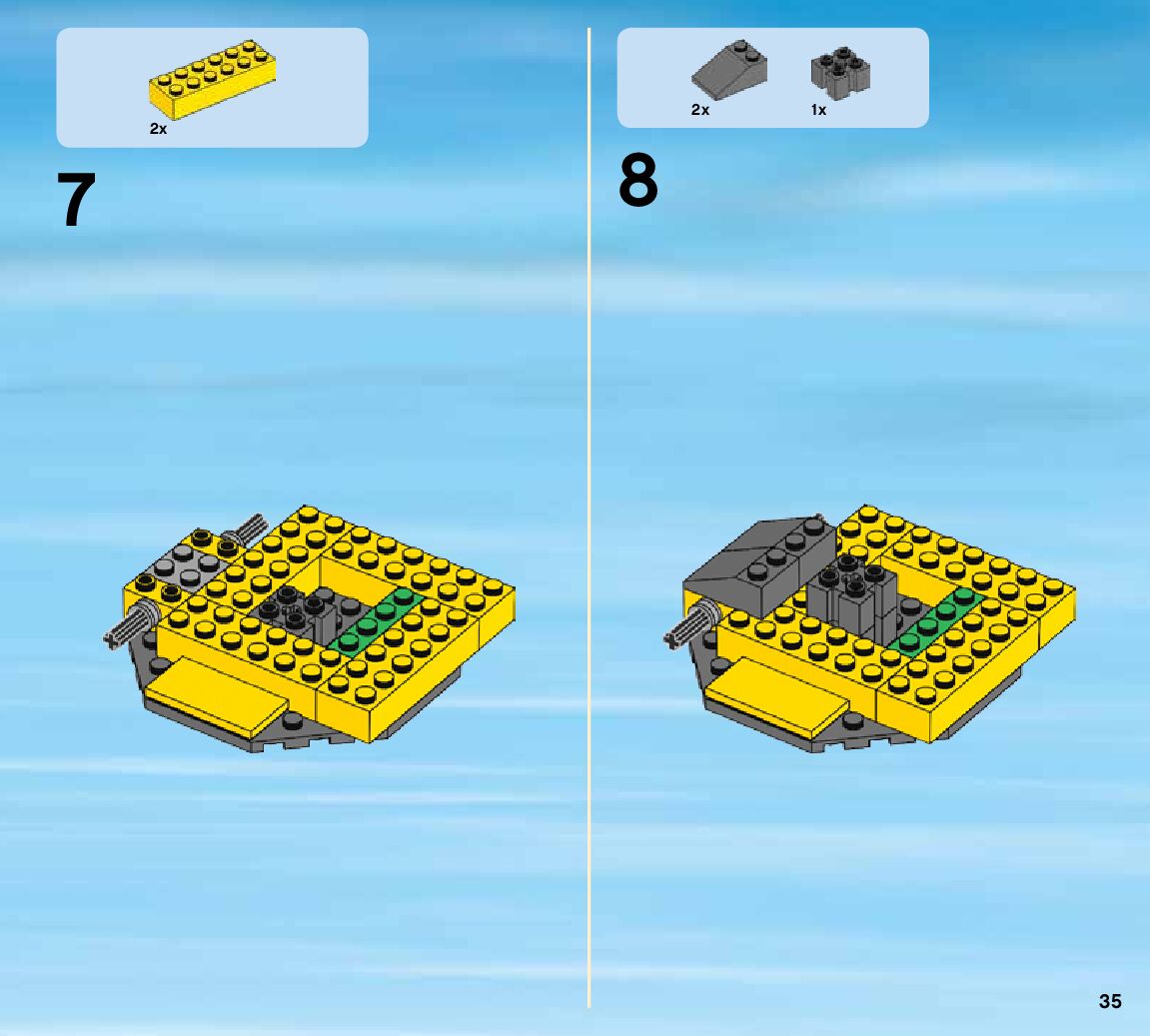 2x

7

2x 1x

8

35