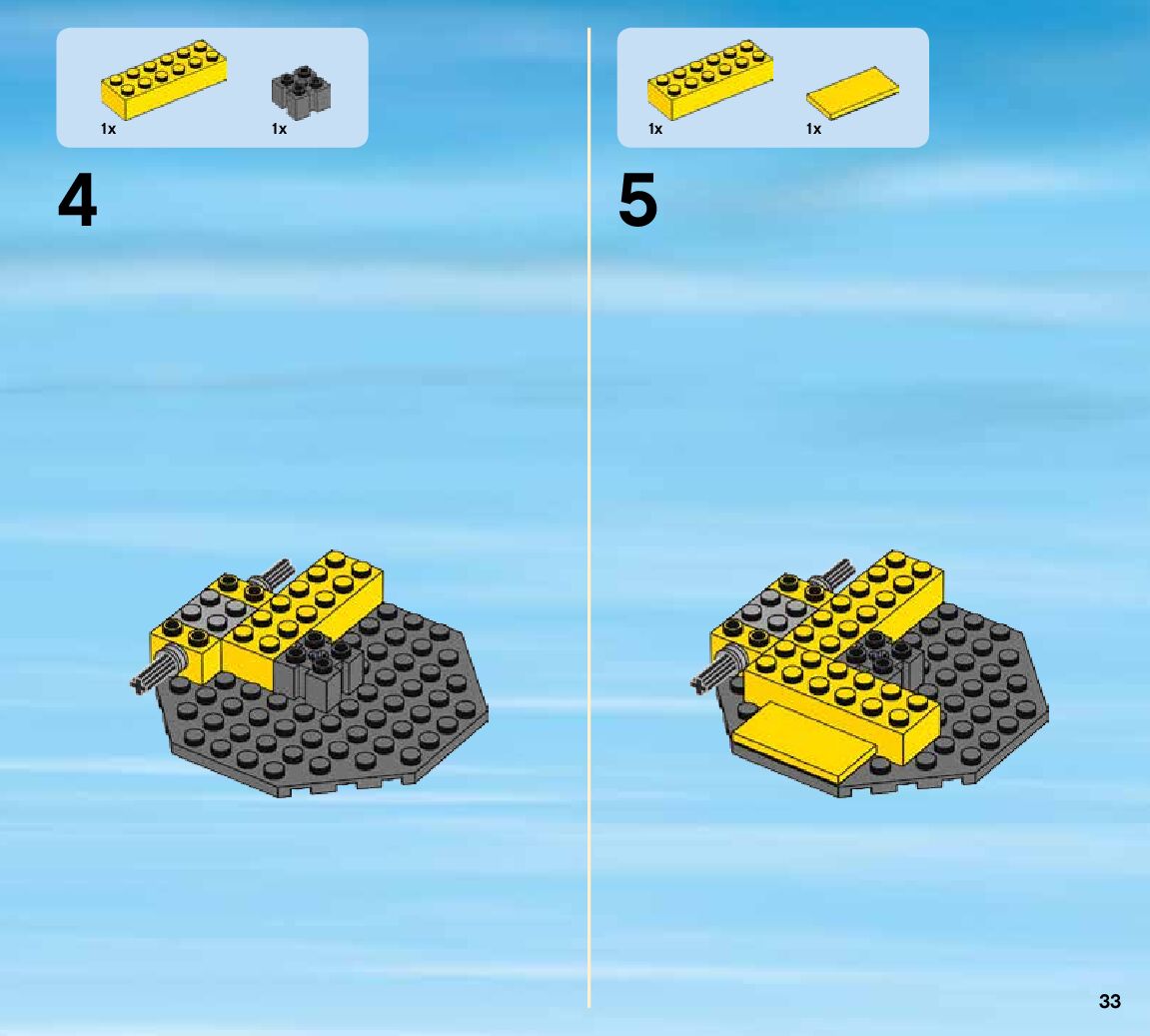 1x 1x

4

1x 1x

5

33