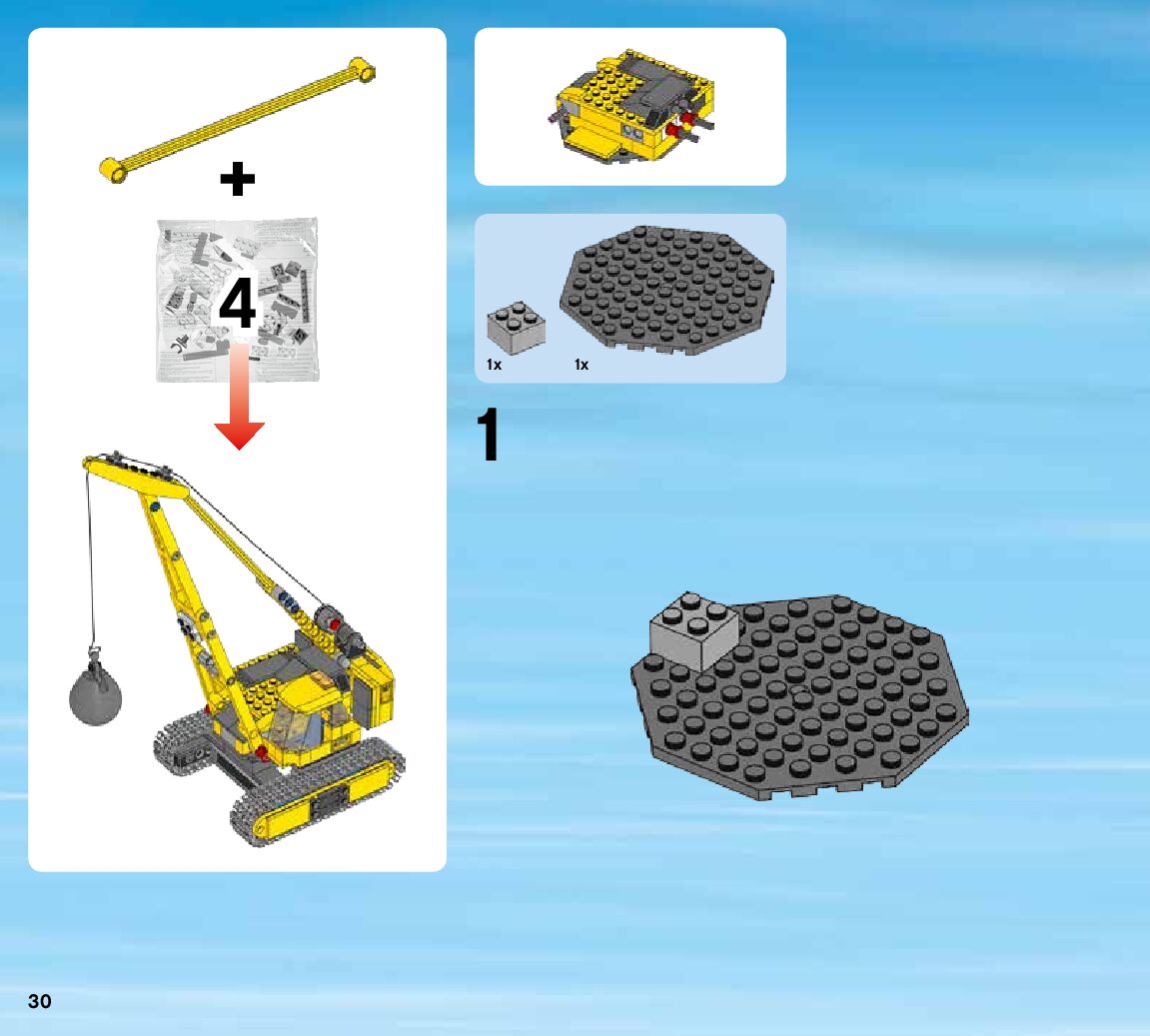 +

4

1x 1x

1

30