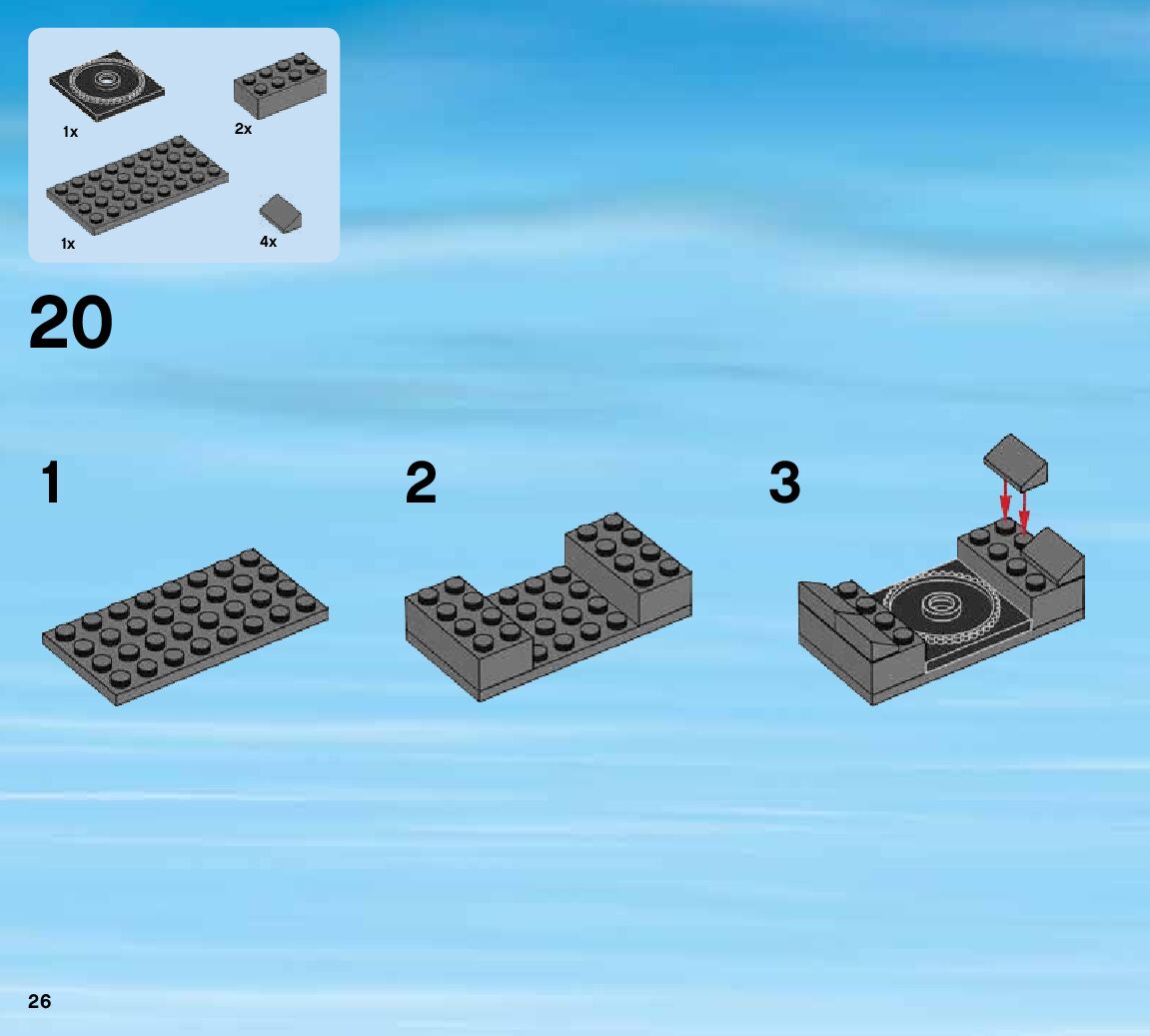 1x

2x

1x

4x

20

1

2

3

26