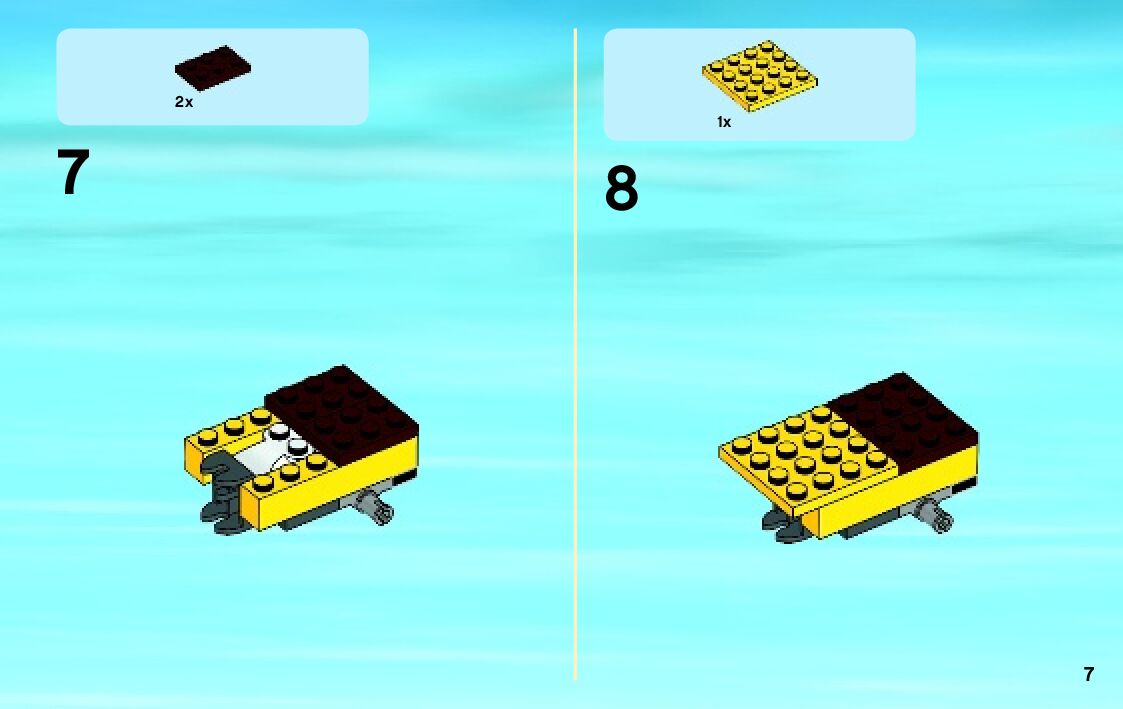 2x

7

1x

8

7